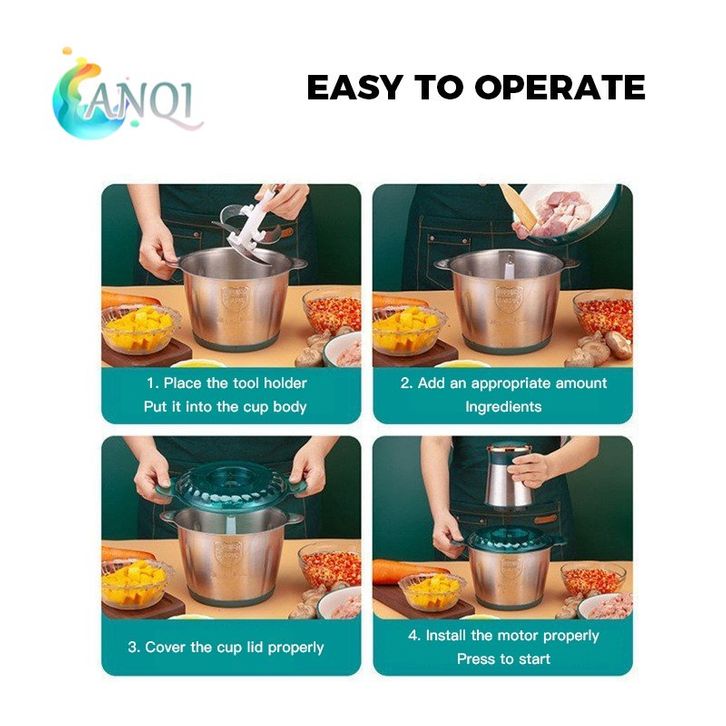 ANQI

EASY TO OPERATE

1. Place the tool holder
Put it into the cup body

2. Add an appropriate amount
Ingredients

3. Cover the cup lid properly

4. Install the motor properly
Press to start