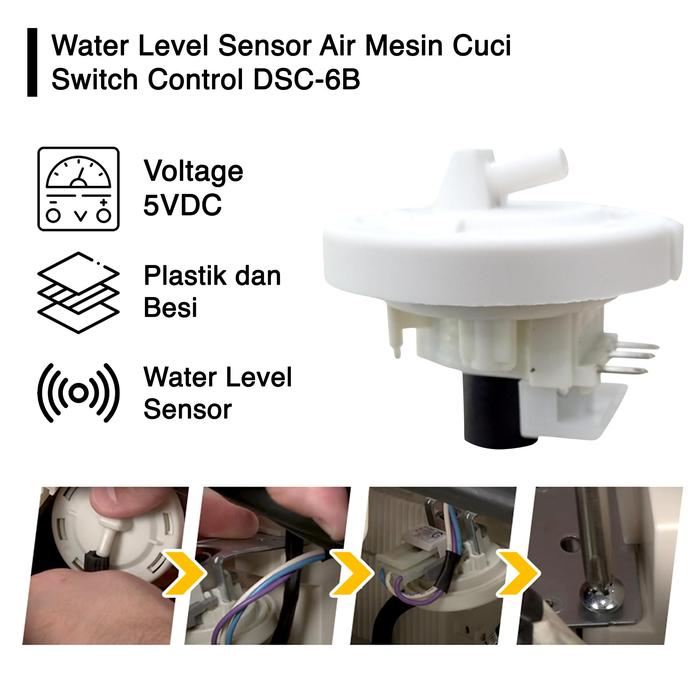 Water Level Sensor Air Mesin Cuci Switch Control DSC-6B

Voltage 5VDC

Plastik dan Besi

Water Level Sensor