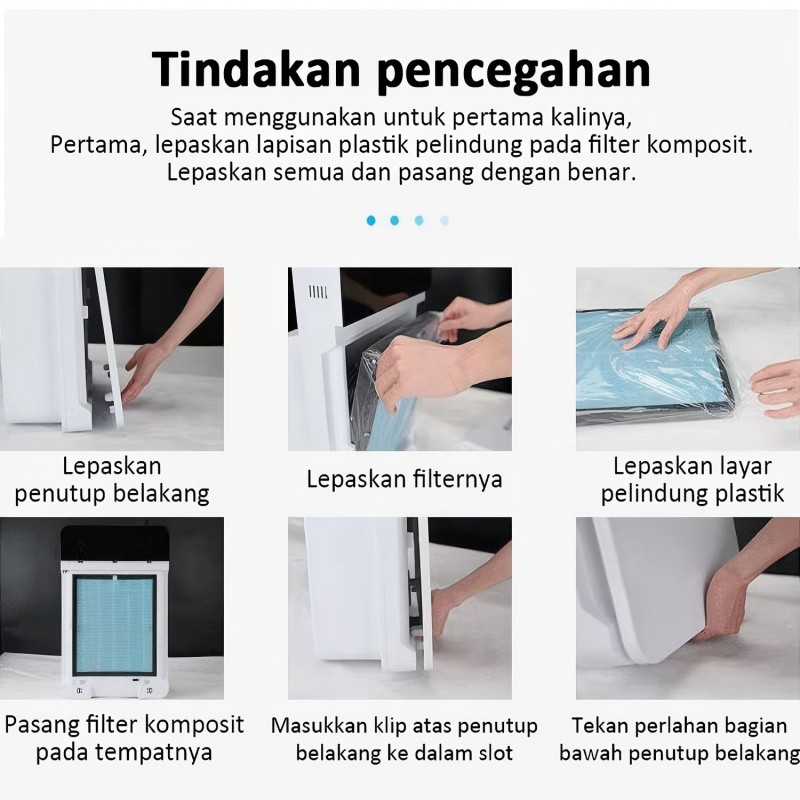 Tindakan pencegahan

Saat menggunakan untuk pertama kalinya,
Pertama, lepaskan lapisan plastik pelindung pada filter komposit.
Lepaskan semua dan pasang dengan benar.

Lepaskan penutup belakang

Lepaskan filternya

Lepaskan layar pelindung plastik

Pasang filter komposit pada tempatnya

Masukkan klip atas penutup belakang ke dalam slot

Tekan perlahan bagian bawah penutup belakang