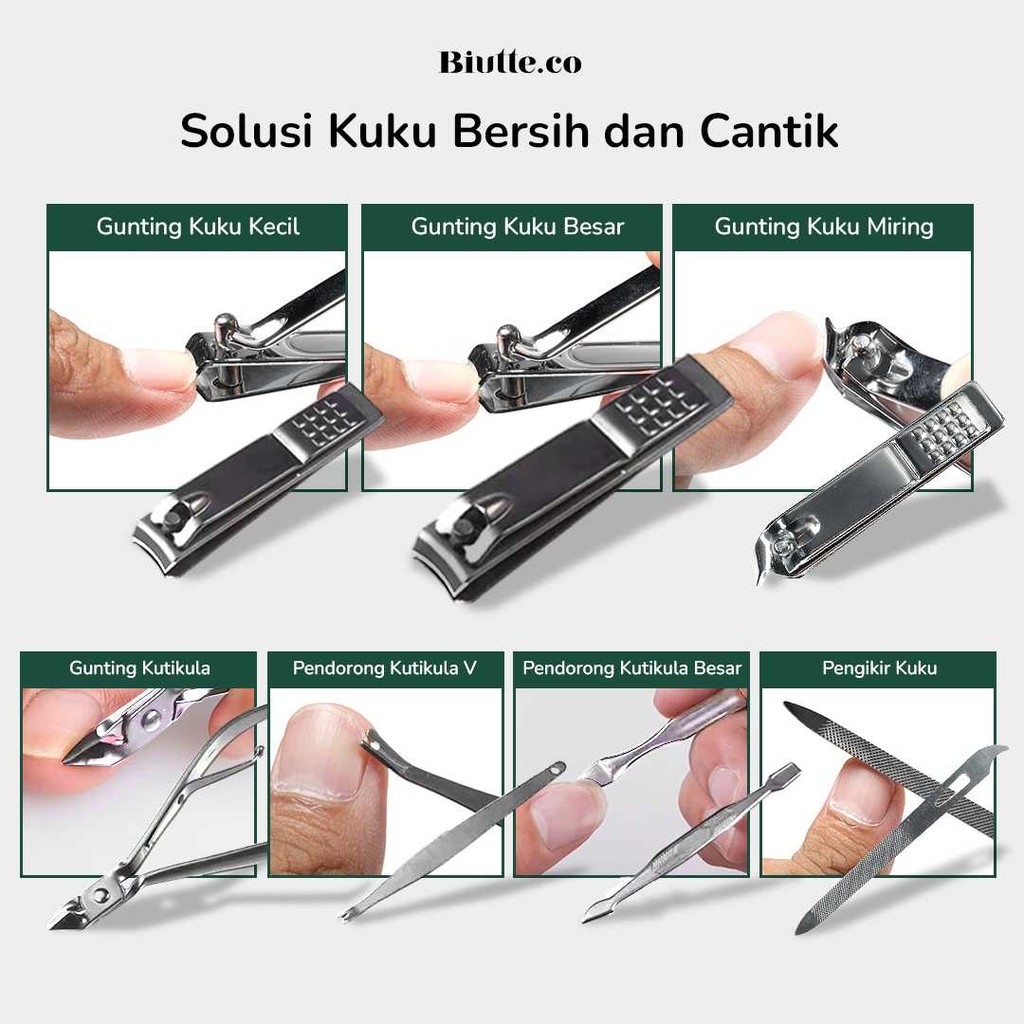 Biutte.co

Solusi Kuku Bersih dan Cantik

Gunting Kuku Kecil

Gunting Kuku Besar

Gunting Kuku Miring

Gunting Kutikula

Pendorong Kutikula V

Pendorong Kutikula Besar

Pengikir Kuku