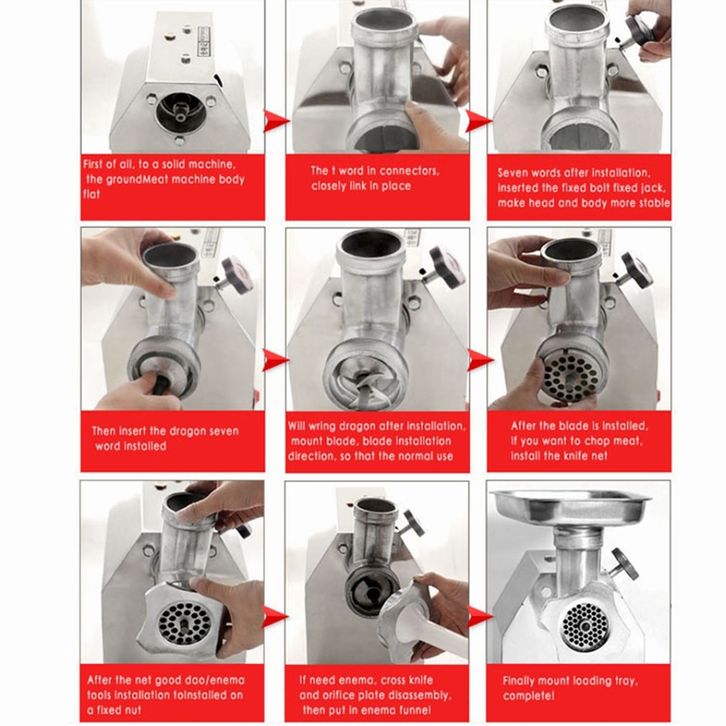 First of all, to a solid machine, the groundMeat machine body flat

The t word in connectors, closely link in place

Seven words after installation, inserted the fixed bolt fixed jack, make head and body more stable

Then insert the dragon seven word installed

Will wring dragon after installation, mount blade, blade installation direction, so that the normal use

After the blade is installed, if you want to chop meat, install the knife net

After the net good dao/enema tools installation toinstalled on a fixed nut

If need enema, cross knife and orifice plate disassembly, then put in enema funnel

Finally mount loading tray, complete!