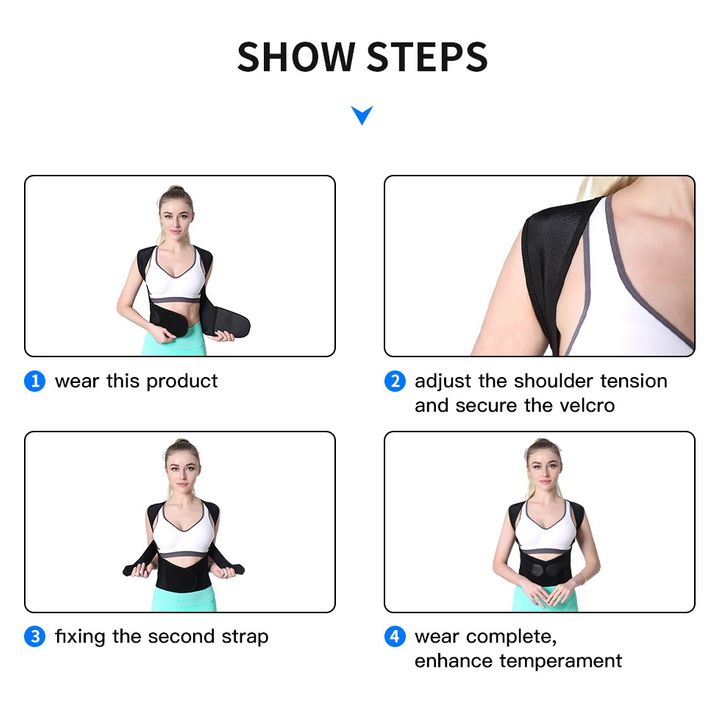 SHOW STEPS

1 wear this product

2 adjust the shoulder tension and secure the velcro

3 fixing the second strap

4 wear complete, enhance temperament