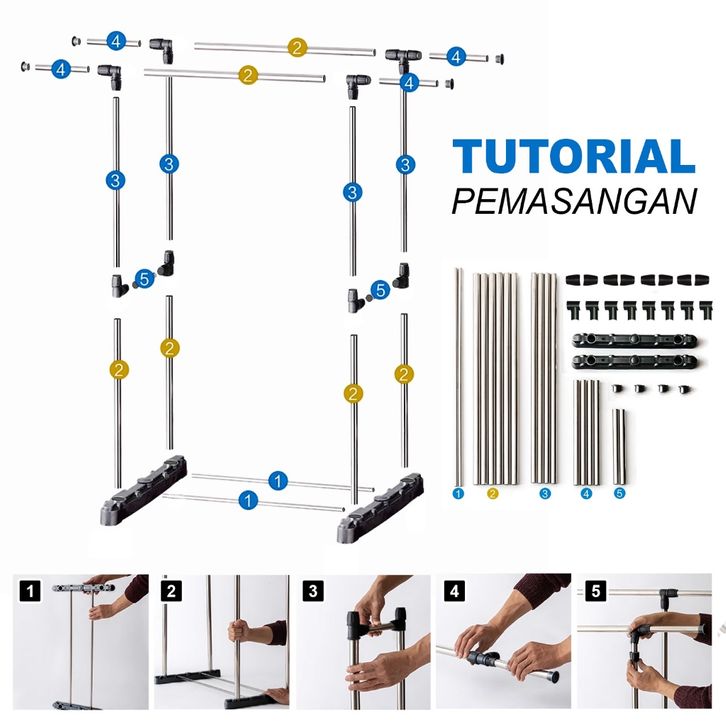 4
2
4
4
2
4
3
3
3
3
5
5
2
2
2
2
1
1
TUTORIAL
PEMASANGAN
1
2
3
4
5
1
2
3
4
5