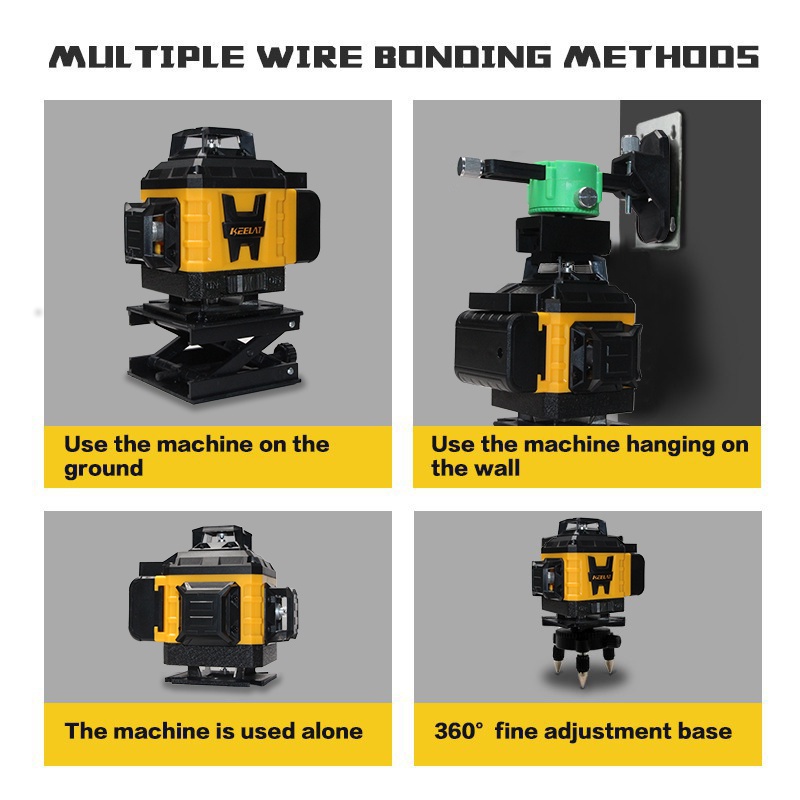 MULTIPLE WIRE BONDING METHODS

KEELAT

Use the machine on the ground

Use the machine hanging on the wall

The machine is used alone

KEELAT

360° fine adjustment base