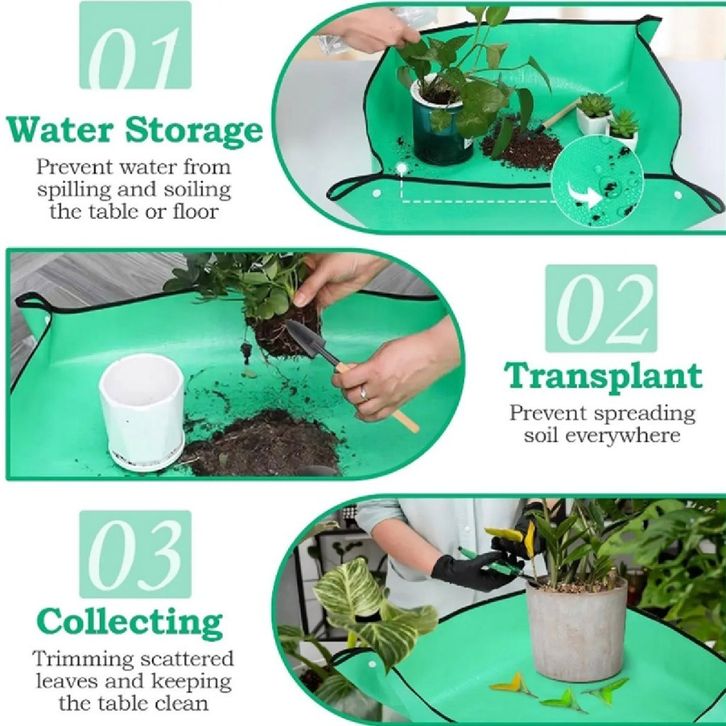 01

Water Storage

Prevent water from spilling and soiling the table or floor

02

Transplant

Prevent spreading soil everywhere

03

Collecting

Trimming scattered leaves and keeping the table clean