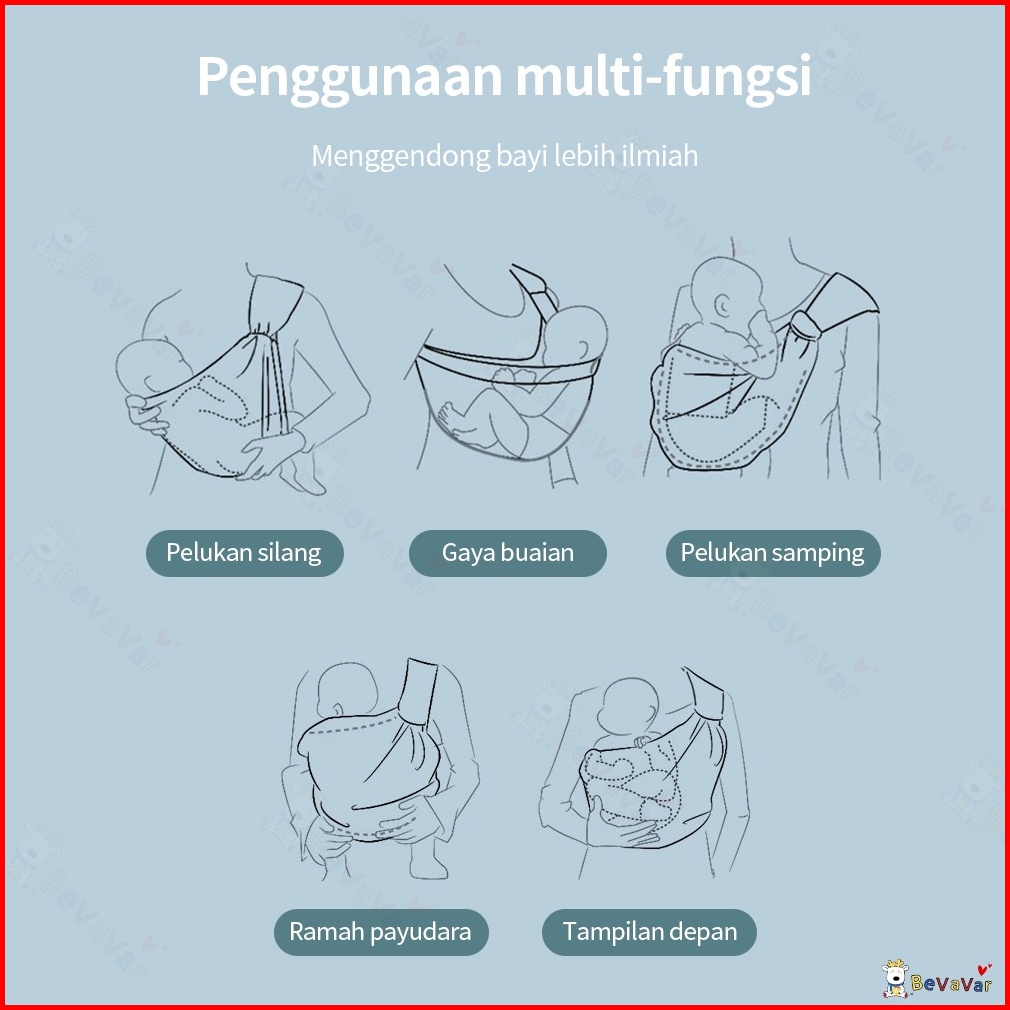 Penggunaan multi-fungsi

Menggendong bayi lebih ilmiah

Pelukan silang

Gaya buaian

Pelukan samping

Ramah payudara

Tampilan depan

BeVaVar