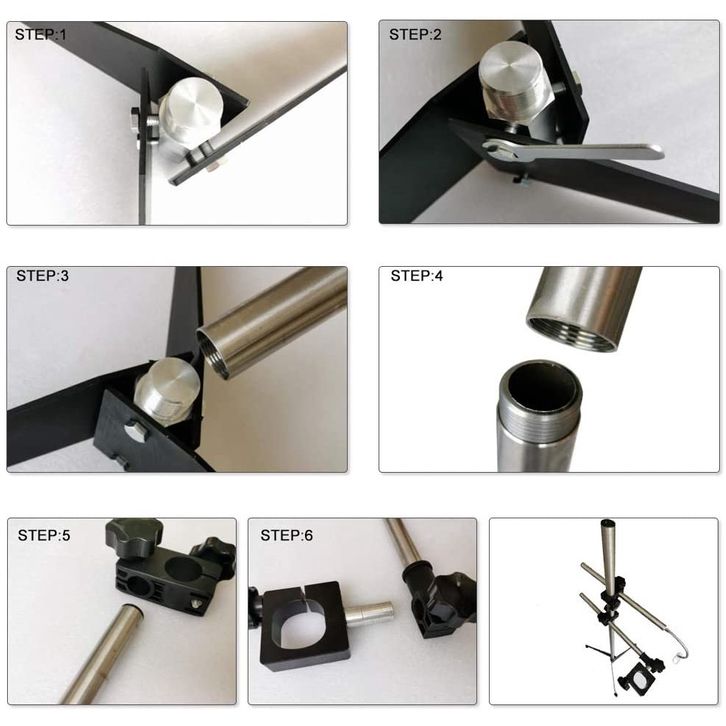 STEP:1

STEP:2

STEP:3

STEP:4

STEP:5

STEP:6