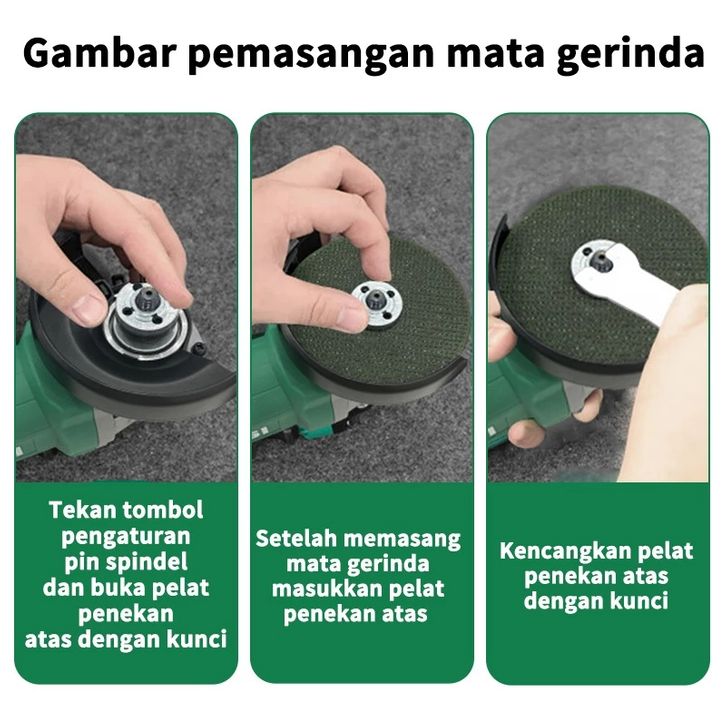 Gambar pemasangan mata gerinda

Tekan tombol pengaturan pin spindel dan buka pelat penekan atas dengan kunci

Setelah memasang mata gerinda masukkan pelat penekan atas

Kencangkan pelat penekan atas dengan kunci