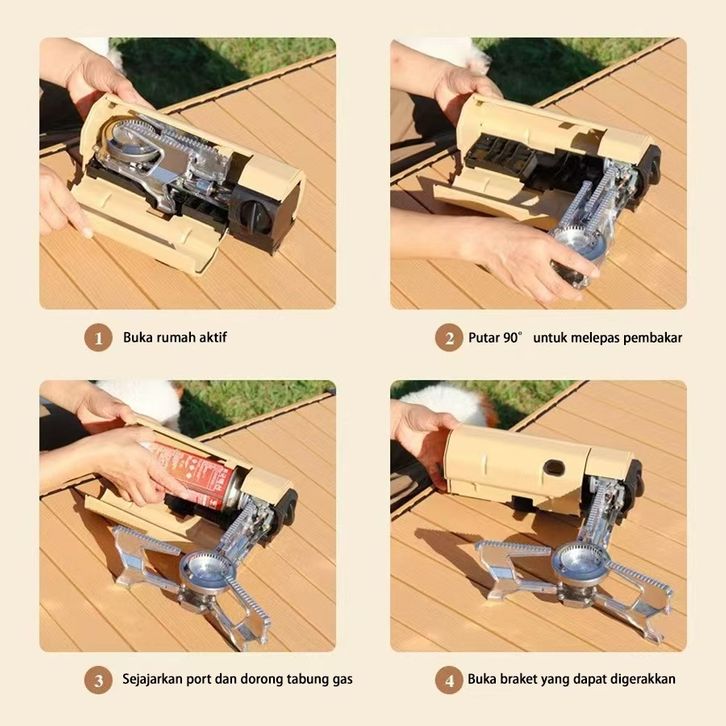 1 Buka rumah aktif

2 Putar 90° untuk melepas pembakar

3 Sejajarkan port dan dorong tabung gas

4 Buka braket yang dapat digerakkan