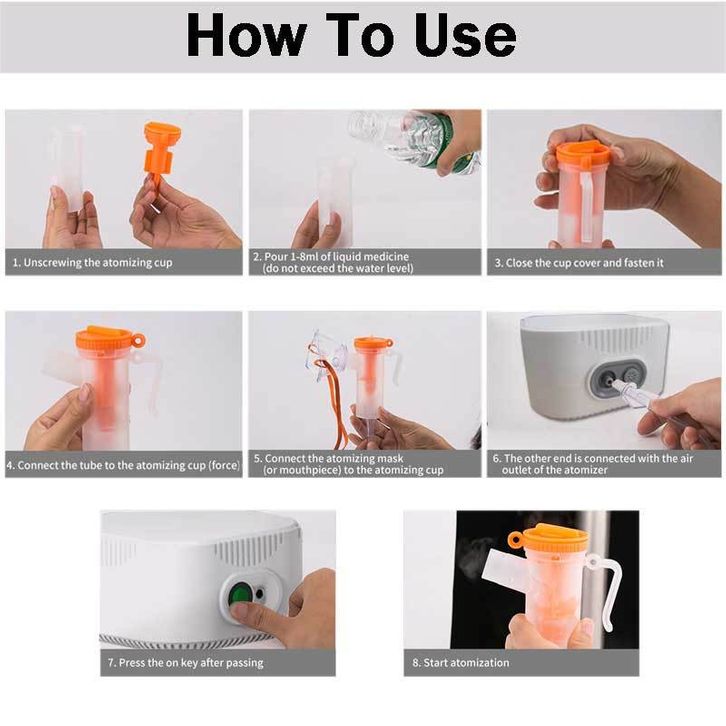 How To Use

1. Unscrewing the atomizing cup

2. Pour 1-8ml of liquid medicine (do not exceed the water level)

3. Close the cup cover and fasten it

4. Connect the tube to the atomizing cup (force)

5. Connect the atomizing mask (or mouthpiece) to the atomizing cup

6. The other end is connected with the air outlet of the atomizer

7. Press the on key after passing

8. Start atomization