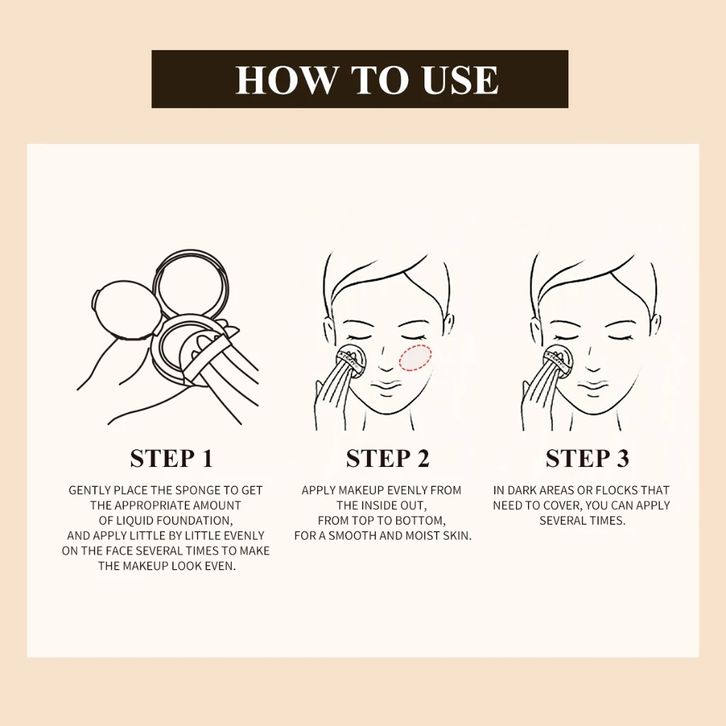 HOW TO USE

STEP 1

GENTLY PLACE THE SPONGE TO GET THE APPROPRIATE AMOUNT OF LIQUID FOUNDATION, AND APPLY LITTLE BY LITTLE EVENLY ON THE FACE SEVERAL TIMES TO MAKE THE MAKEUP LOOK EVEN.

STEP 2

APPLY MAKEUP EVENLY FROM THE INSIDE OUT, FROM TOP TO BOTTOM, FOR A SMOOTH AND MOIST SKIN.

STEP 3

IN DARK AREAS OR FLOCKS THAT NEED TO COVER, YOU CAN APPLY SEVERAL TIMES.