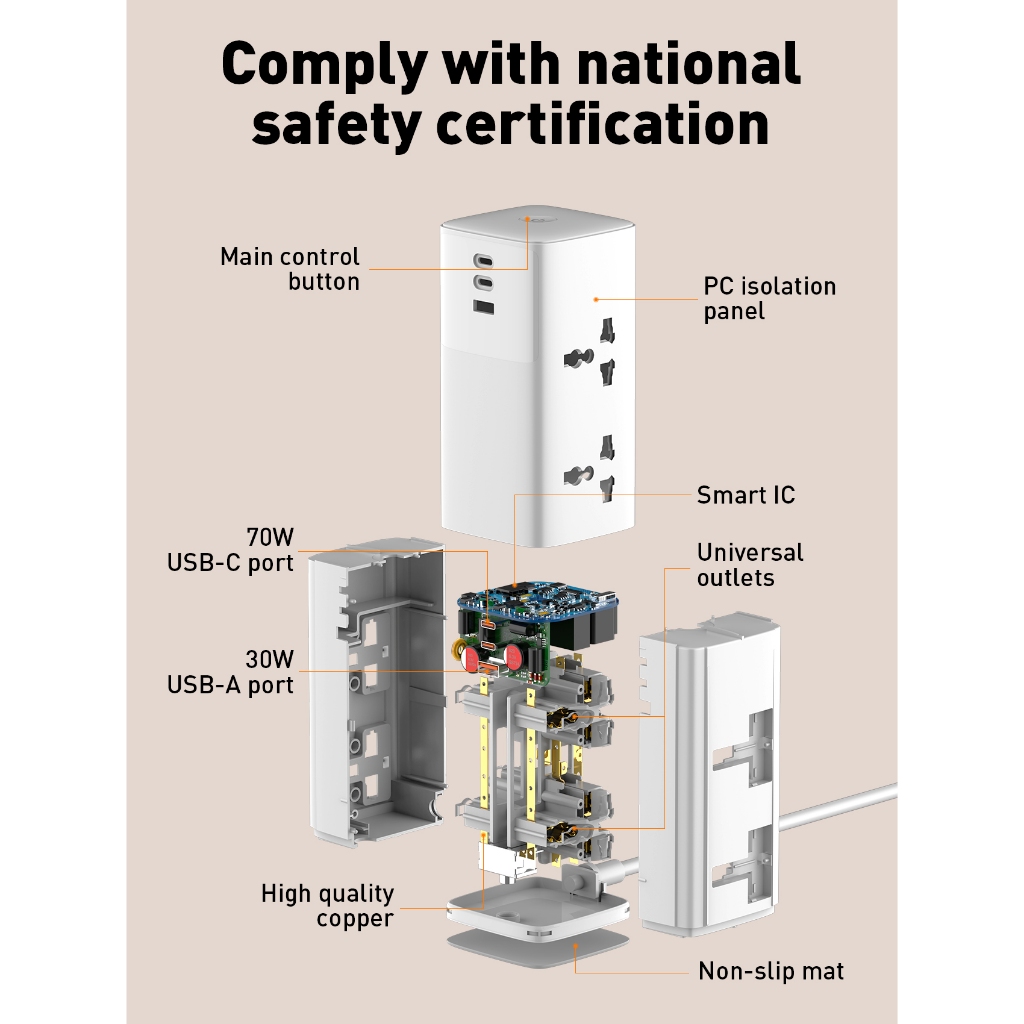 Comply with national safety certification

Main control button

PC isolation panel

Smart IC

70W USB-C port

Universal outlets

30W USB-A port

High quality copper

Non-slip mat