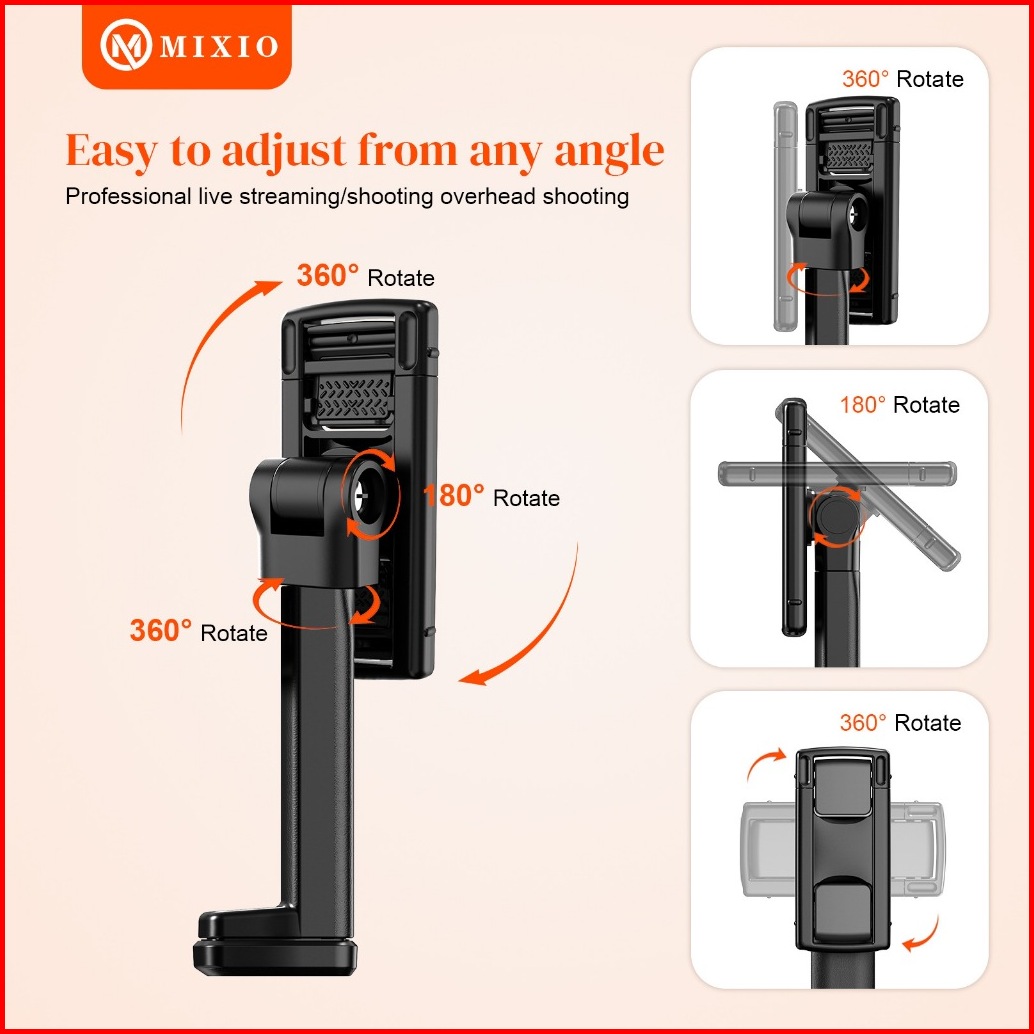 MIXIO

Easy to adjust from any angle

Professional live streaming/shooting overhead shooting

360° Rotate

180° Rotate

360° Rotate

360° Rotate

180° Rotate

360° Rotate