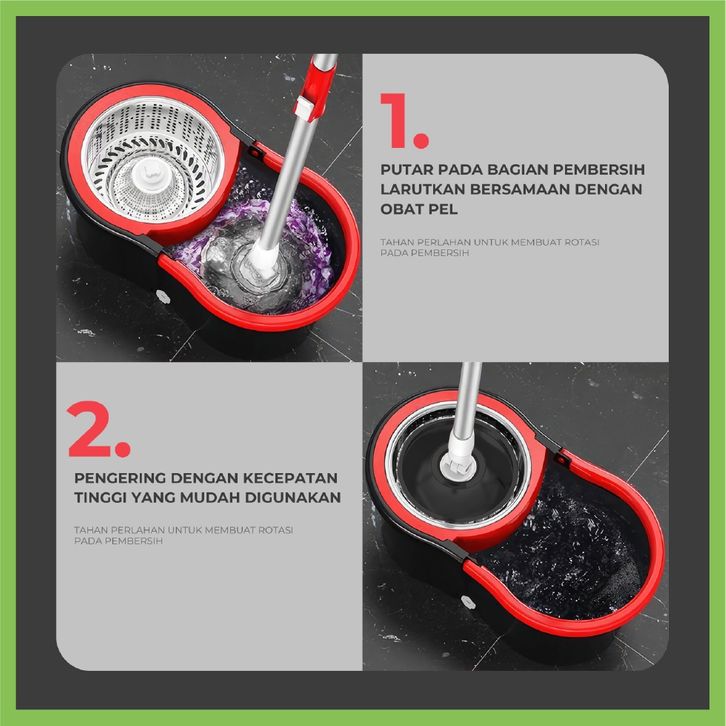 1.

PUTAR PADA BAGIAN PEMBERSIH LARUTKAN BERSAMAAN DENGAN OBAT PEL

TAHAN PERLAHAN UNTUK MEMBUAT ROTASI PADA PEMBERSIH

2.

PENGERING DENGAN KECEPATAN TINGGI YANG MUDAH DIGUNAKAN

TAHAN PERLAHAN UNTUK MEMBUAT ROTASI PADA PEMBERSIH