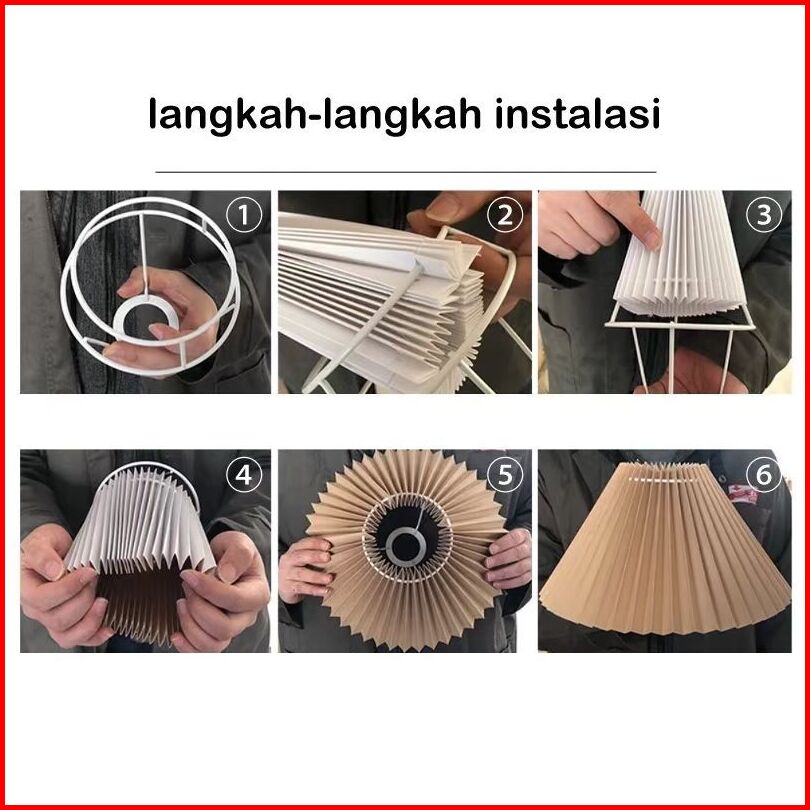 langkah-langkah instalasi

1

2

3

4

5

6