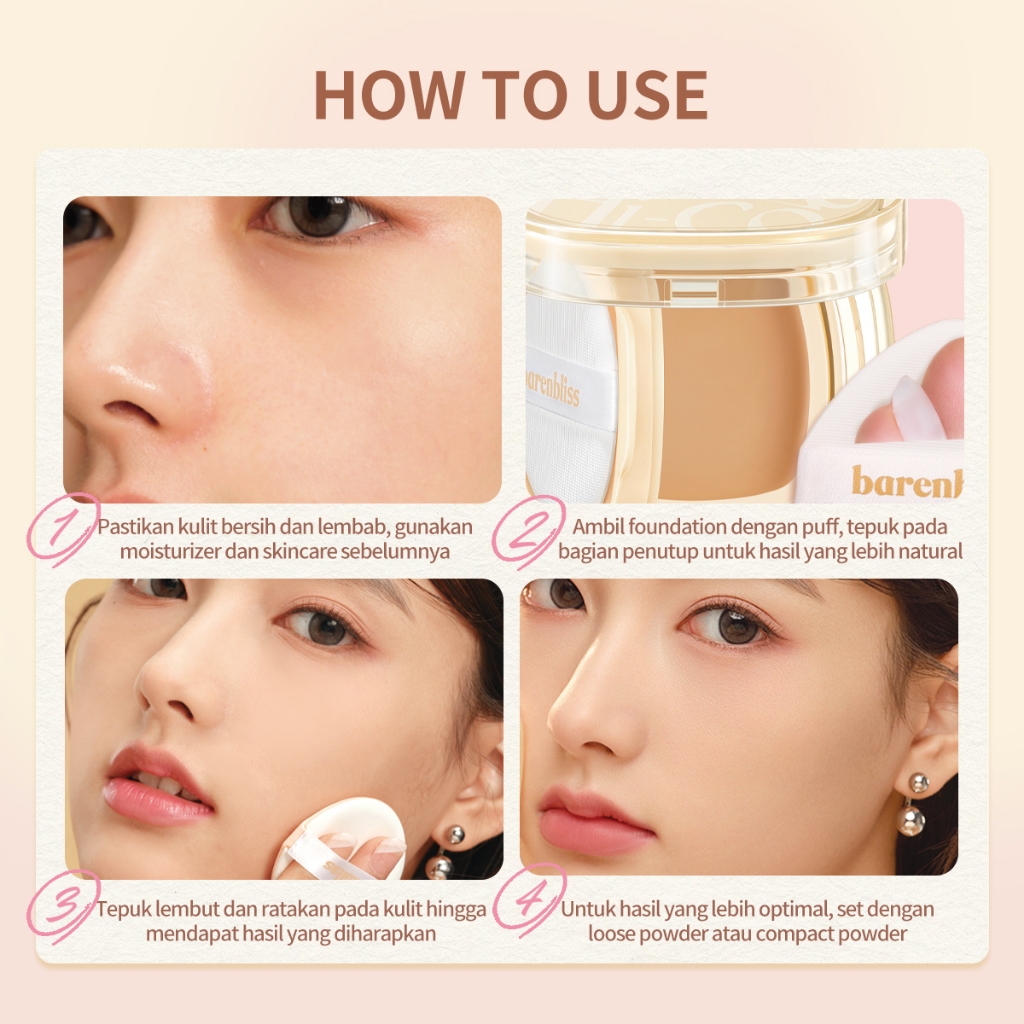 HOW TO USE

barenbliss

barenb

1 Pastikan kulit bersih dan lembab, gunakan moisturizer dan skincare sebelumnya

2 Ambil foundation dengan puff, tepuk pada bagian penutup untuk hasil yang lebih natural

3 Tepuk lembut dan ratakan pada kulit hingga mendapat hasil yang diharapkan

4 Untuk hasil yang lebih optimal, set dengan loose powder atau compact powder