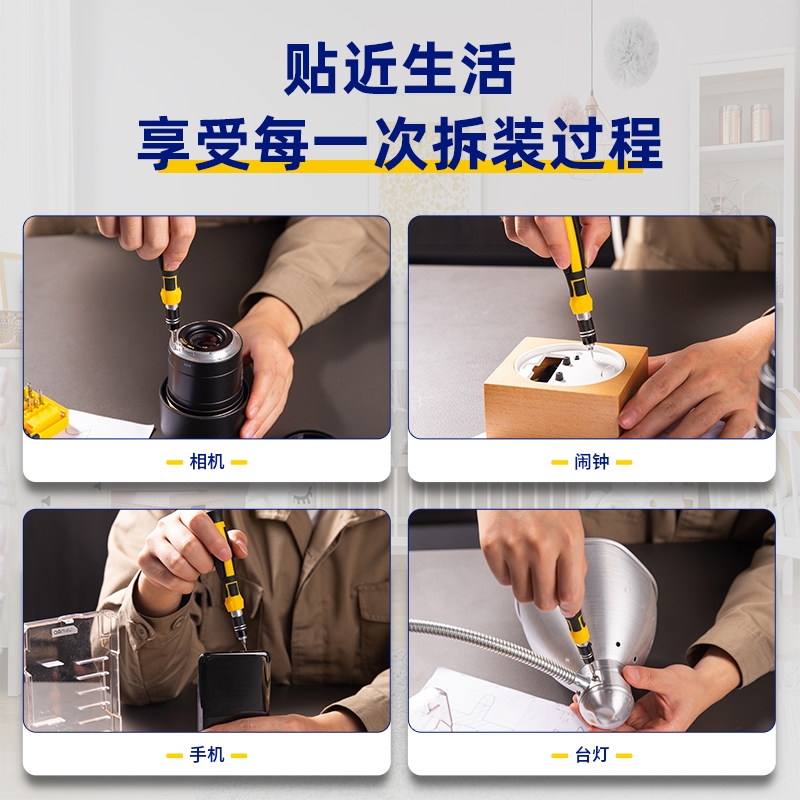 贴近生活

享受每一次拆装过程

相机

闹钟

手机

台灯