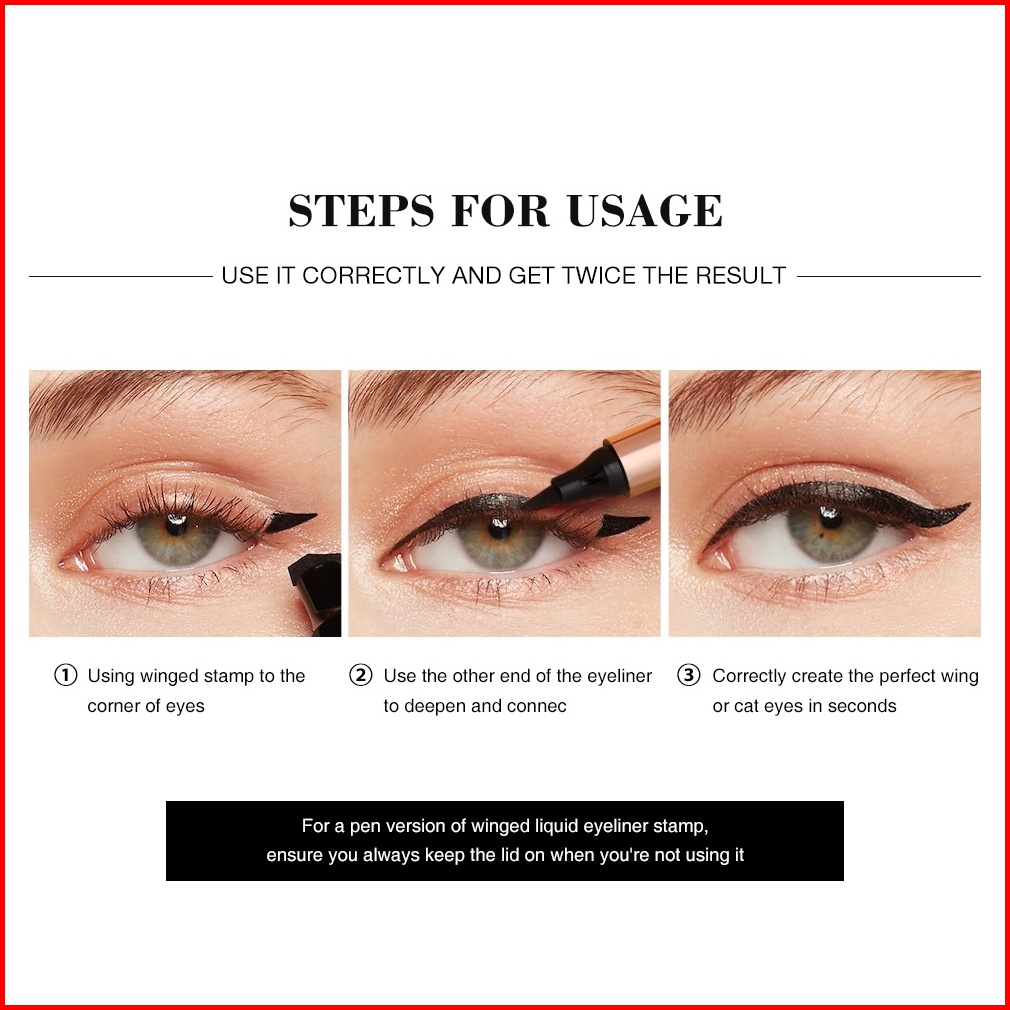 STEPS FOR USAGE

USE IT CORRECTLY AND GET TWICE THE RESULT

① Using winged stamp to the corner of eyes

② Use the other end of the eyeliner to deepen and connec

③ Correctly create the perfect wing or cat eyes in seconds

For a pen version of winged liquid eyeliner stamp, ensure you always keep the lid on when you're not using it