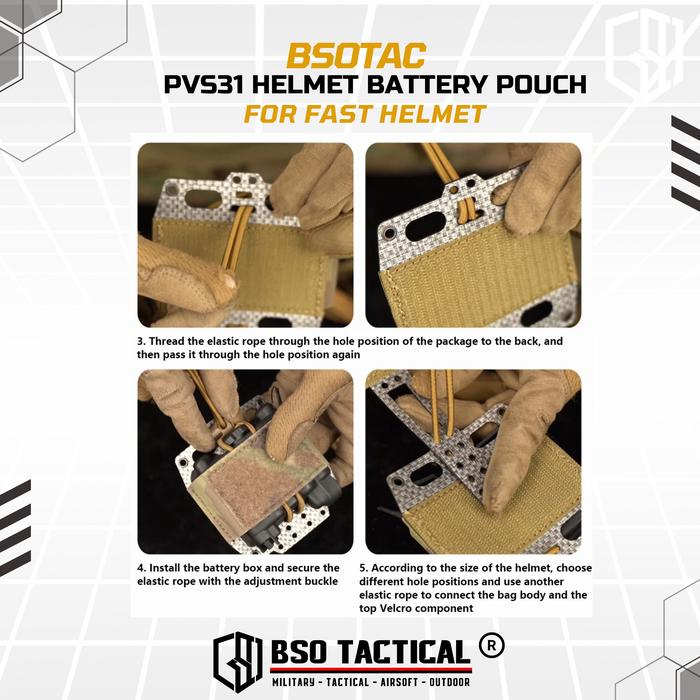 BSOTAC
PVS31 HELMET BATTERY POUCH
FOR FAST HELMET

3. Thread the elastic rope through the hole position of the package to the back, and then pass it through the hole position again

4. Install the battery box and secure the elastic rope with the adjustment buckle

5. According to the size of the helmet, choose different hole positions and use another elastic rope to connect the bag body and the top Velcro component

BSO TACTICAL ®
MILITARY - TACTICAL - AIRSOFT - OUTDOOR