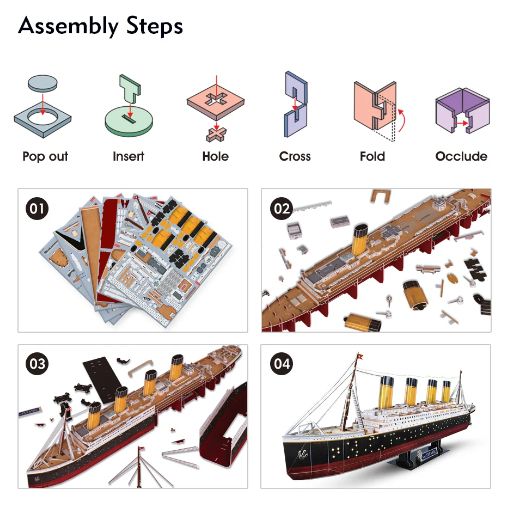 Assembly Steps

Pop out

Insert

Hole

Cross

Fold

Occlude

01

02

03

04