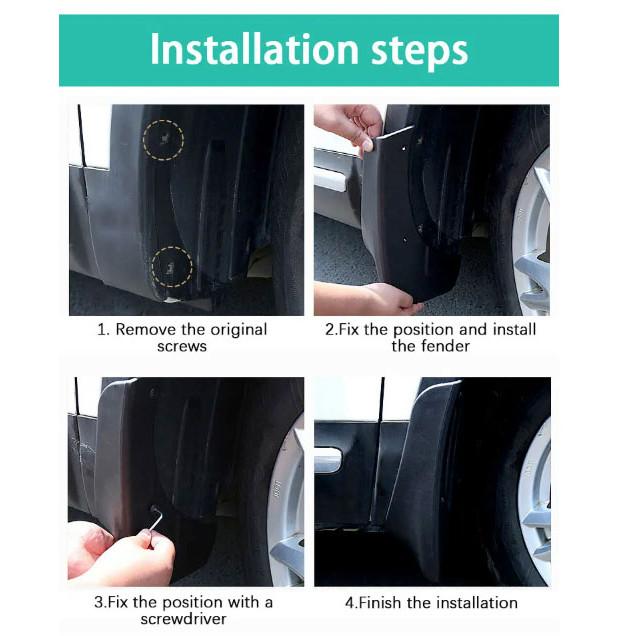 Installation steps

1. Remove the original screws

2.Fix the position and install the fender

3.Fix the position with a screwdriver

4.Finish the installation