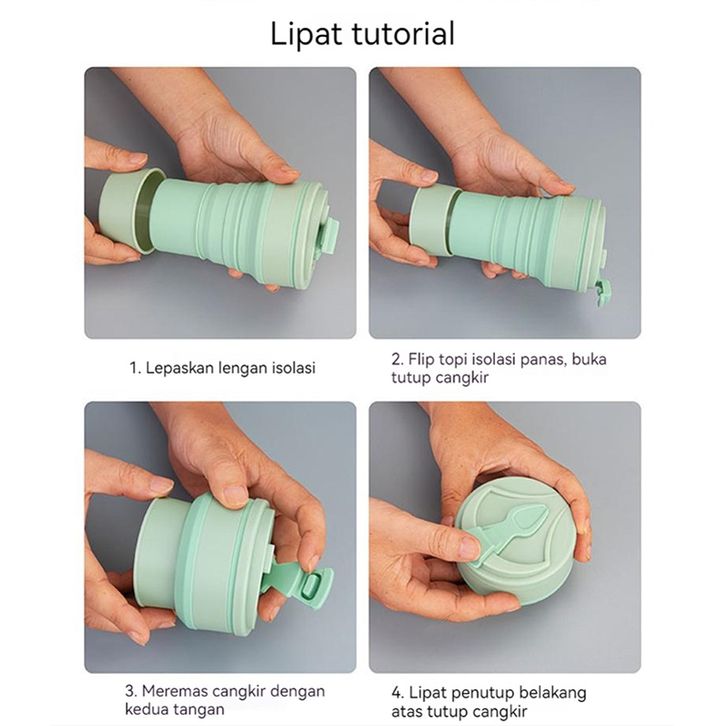 Lipat tutorial

1. Lepaskan lengan isolasi

2. Flip topi isolasi panas, buka tutup cangkir

3. Meremas cangkir dengan kedua tangan

4. Lipat penutup belakang atas tutup cangkir