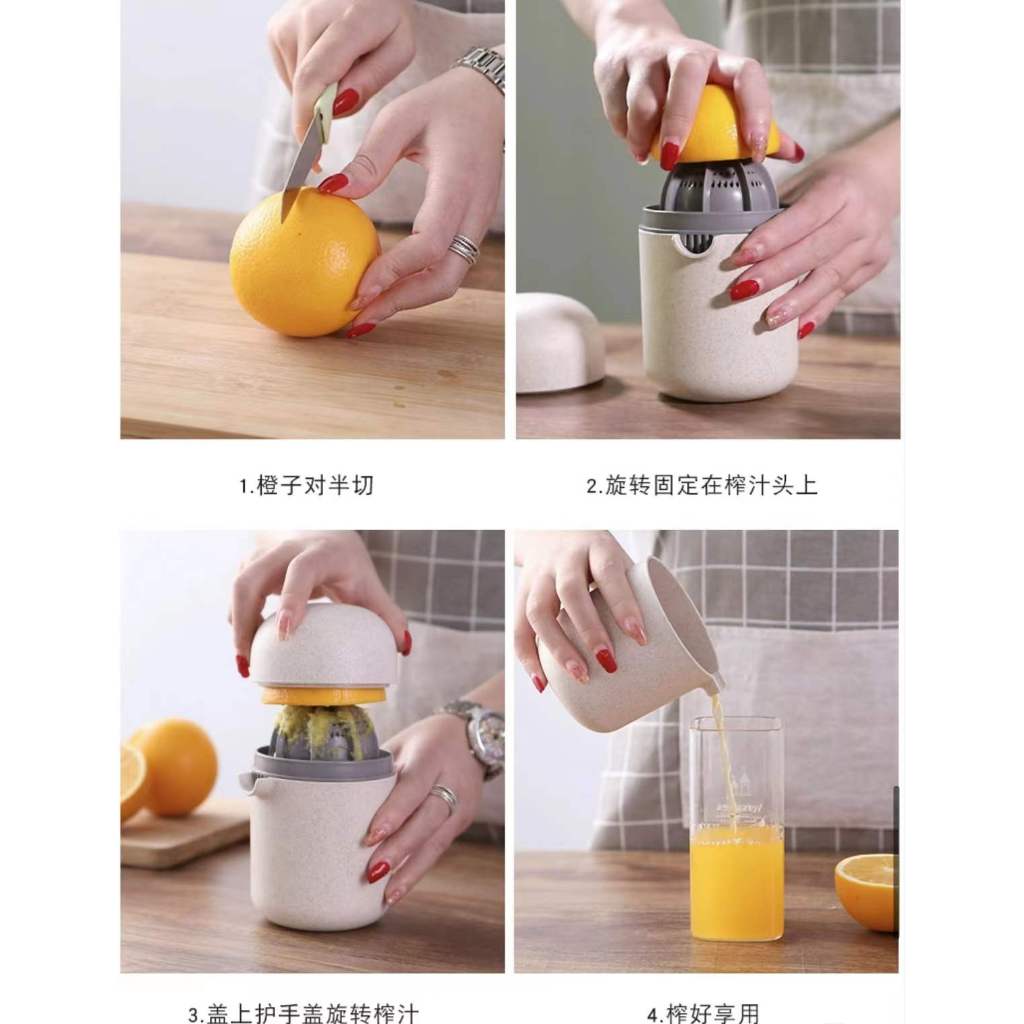 1.橙子对半切

2.旋转固定在榨汁头上

3.盖上护手盖旋转榨汁

4.榨好享用