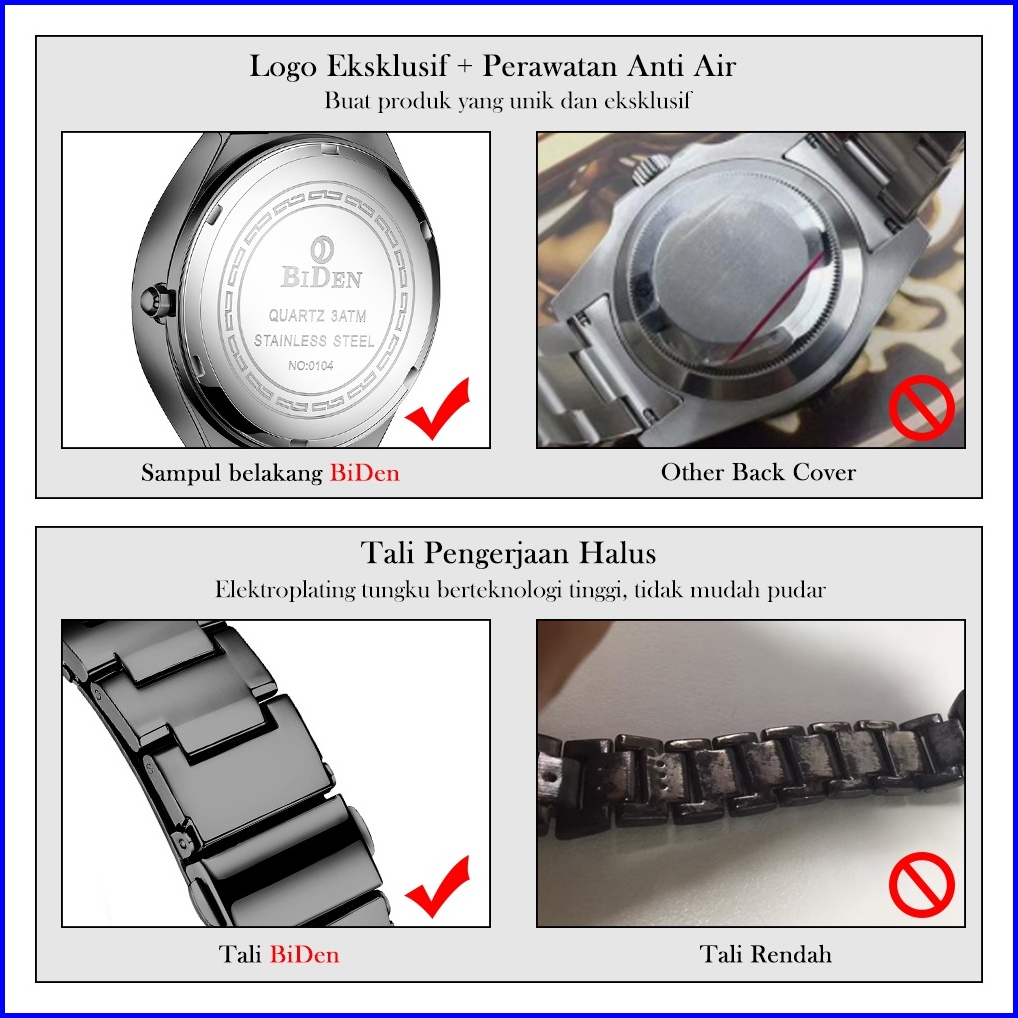 Logo Eksklusif + Perawatan Anti Air
Buat produk yang unik dan eksklusif

BiDEN
QUARTZ 3ATM
STAINLESS STEEL
NO:0104

Sampul belakang BiDen

Other Back Cover

Tali Pengerjaan Halus
Elektroplating tungku berteknologi tinggi, tidak mudah pudar

Tali BiDen

Tali Rendah