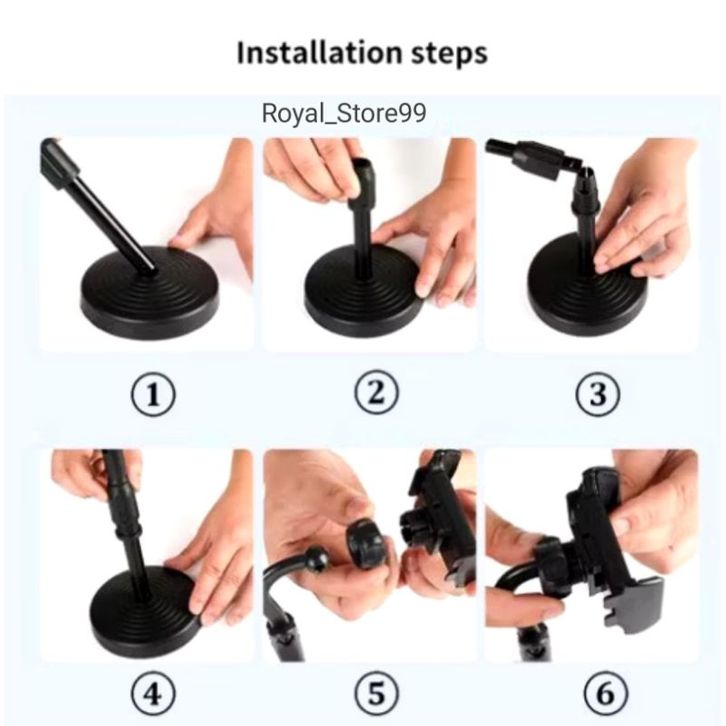 Installation steps

Royal_Store99

①

②

③

④

⑤

⑥