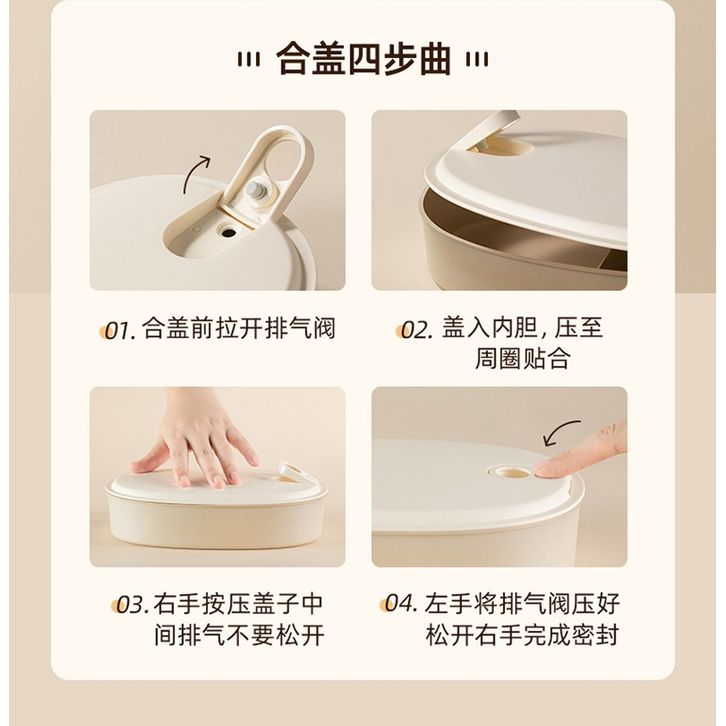 合盖四步曲

01. 合盖前拉开排气阀

02. 盖入内胆，压至周圈贴合

03. 右手按压盖子中间排气不要松开

04. 左手将排气阀压好松开右手完成密封