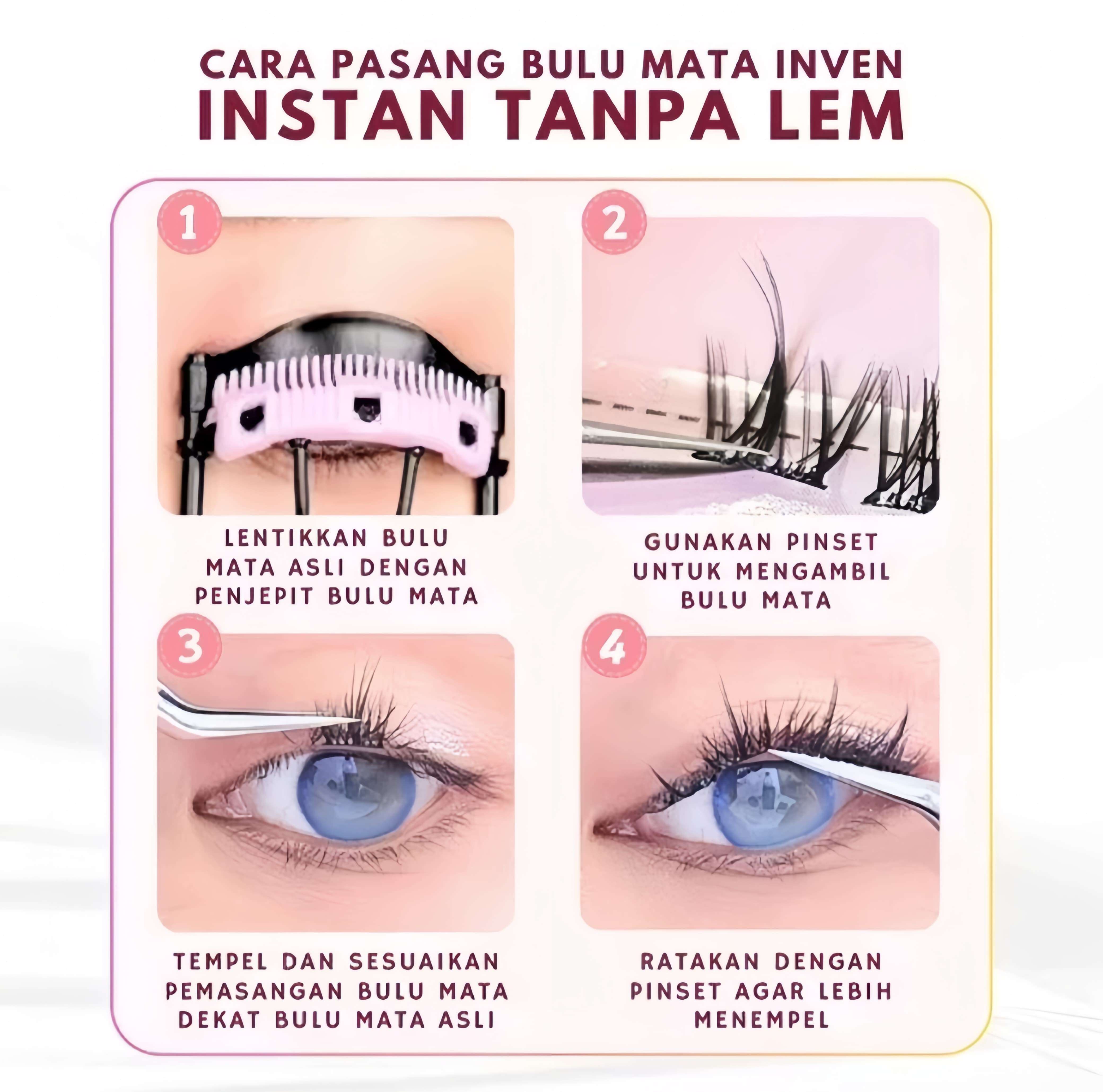 CARA PASANG BULU MATA INVEN
INSTAN TANPA LEM

1

LENTIKKAN BULU MATA ASLI DENGAN PENJEPIT BULU MATA

2

GUNAKAN PINSET UNTUK MENGAMBIL BULU MATA

3

TEMPEL DAN SESUAIKAN PEMASANGAN BULU MATA DEKAT BULU MATA ASLI

4

RATAKAN DENGAN PINSET AGAR LEBIH MENEMPEL