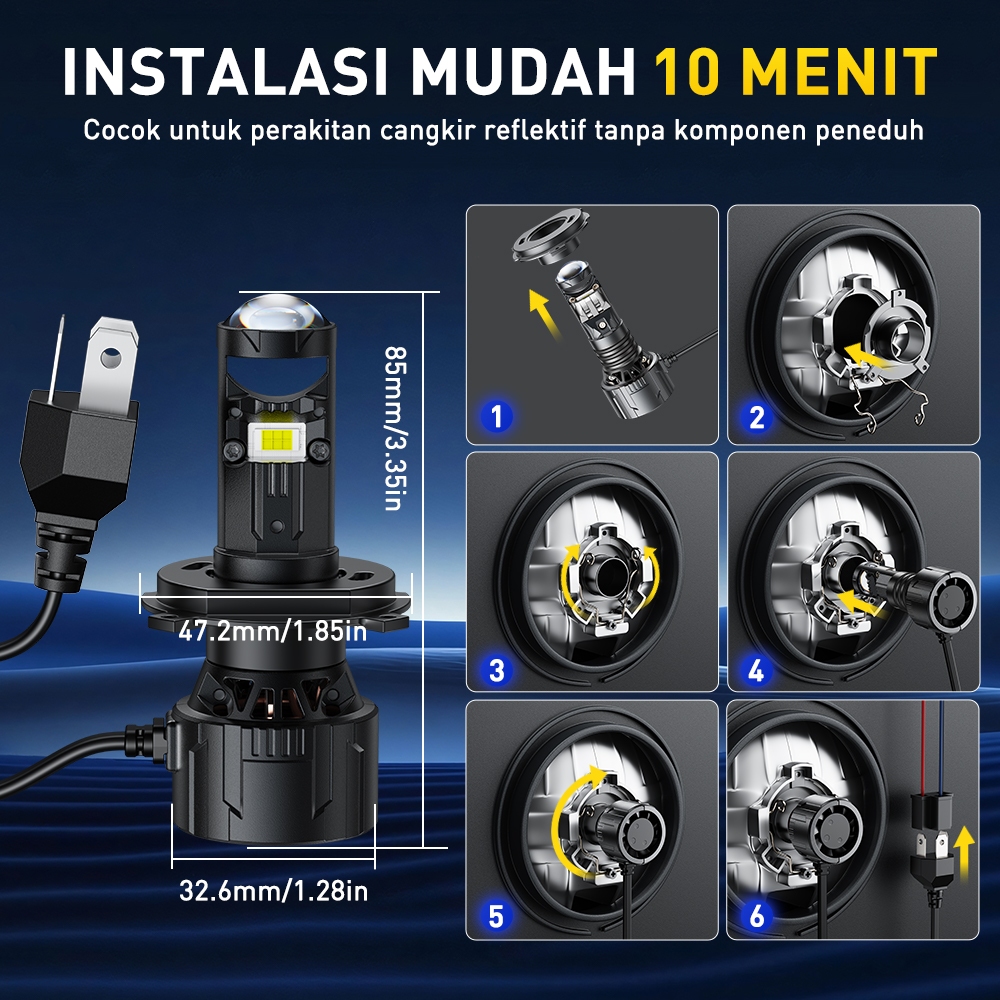 INSTALASI MUDAH 10 MENIT

Cocok untuk perakitan cangkir reflektif tanpa komponen peneduh

85mm/3.35in

47.2mm/1.85in

32.6mm/1.28in

1

2

3

4

5

6