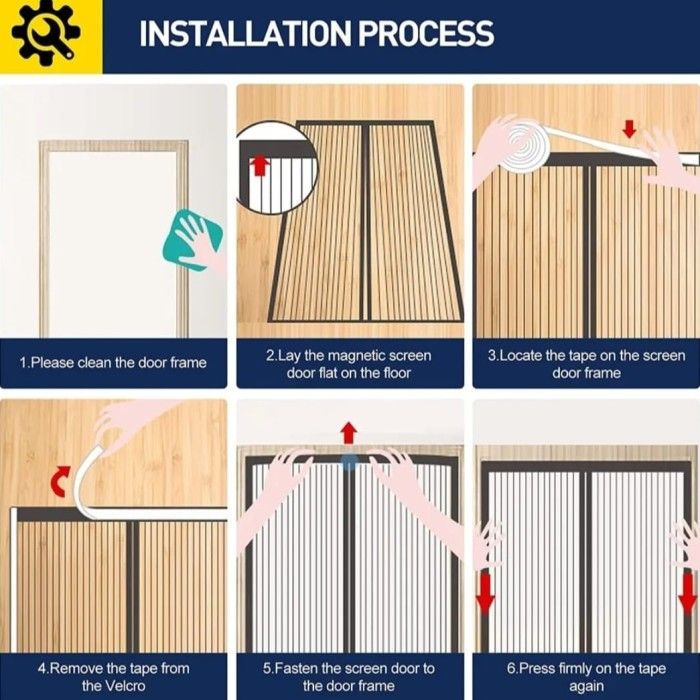 INSTALLATION PROCESS

1.Please clean the door frame

2.Lay the magnetic screen door flat on the floor

3.Locate the tape on the screen door frame

4.Remove the tape from the Velcro

5.Fasten the screen door to the door frame

6.Press firmly on the tape again