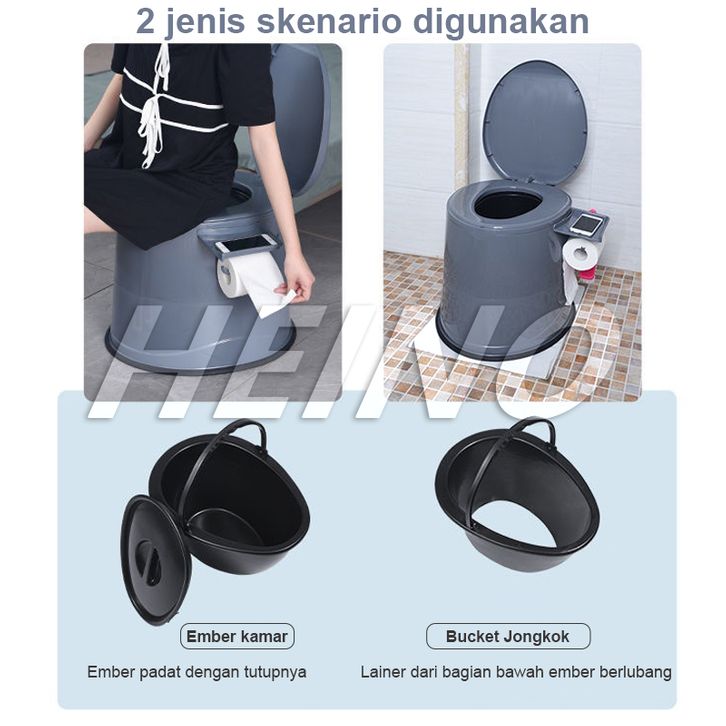 2 jenis skenario digunakan

HEINO

Ember kamar

Ember padat dengan tutupnya

Bucket Jongkok

Lainer dari bagian bawah ember berlubang