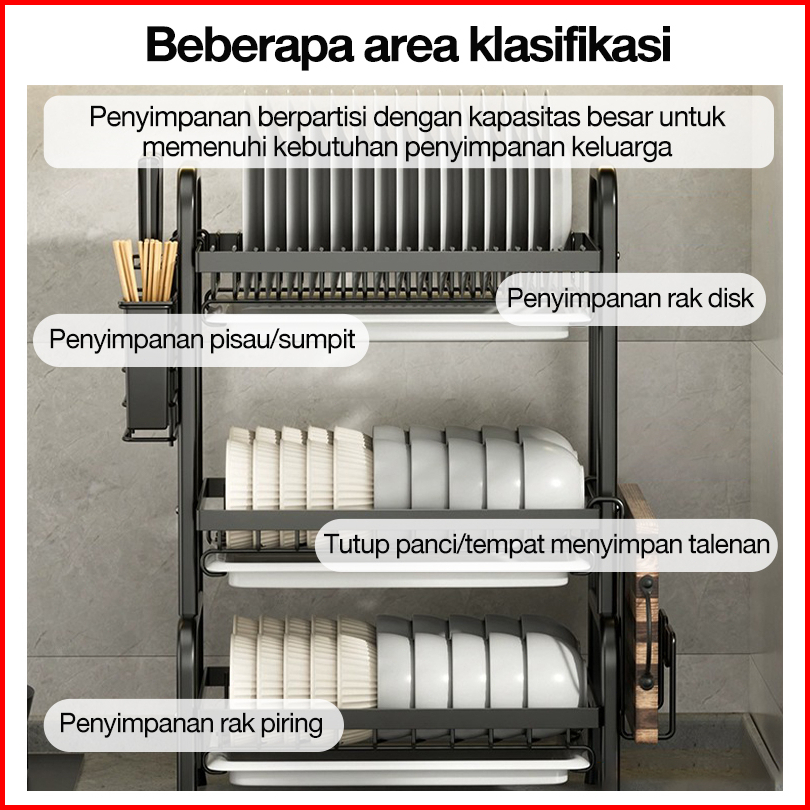 Beberapa area klasifikasi

Penyimpanan berpartisi dengan kapasitas besar untuk memenuhi kebutuhan penyimpanan keluarga

Penyimpanan rak disk

Penyimpanan pisau/sumpit

Tutup panci/tempat menyimpan talenan

Penyimpanan rak piring