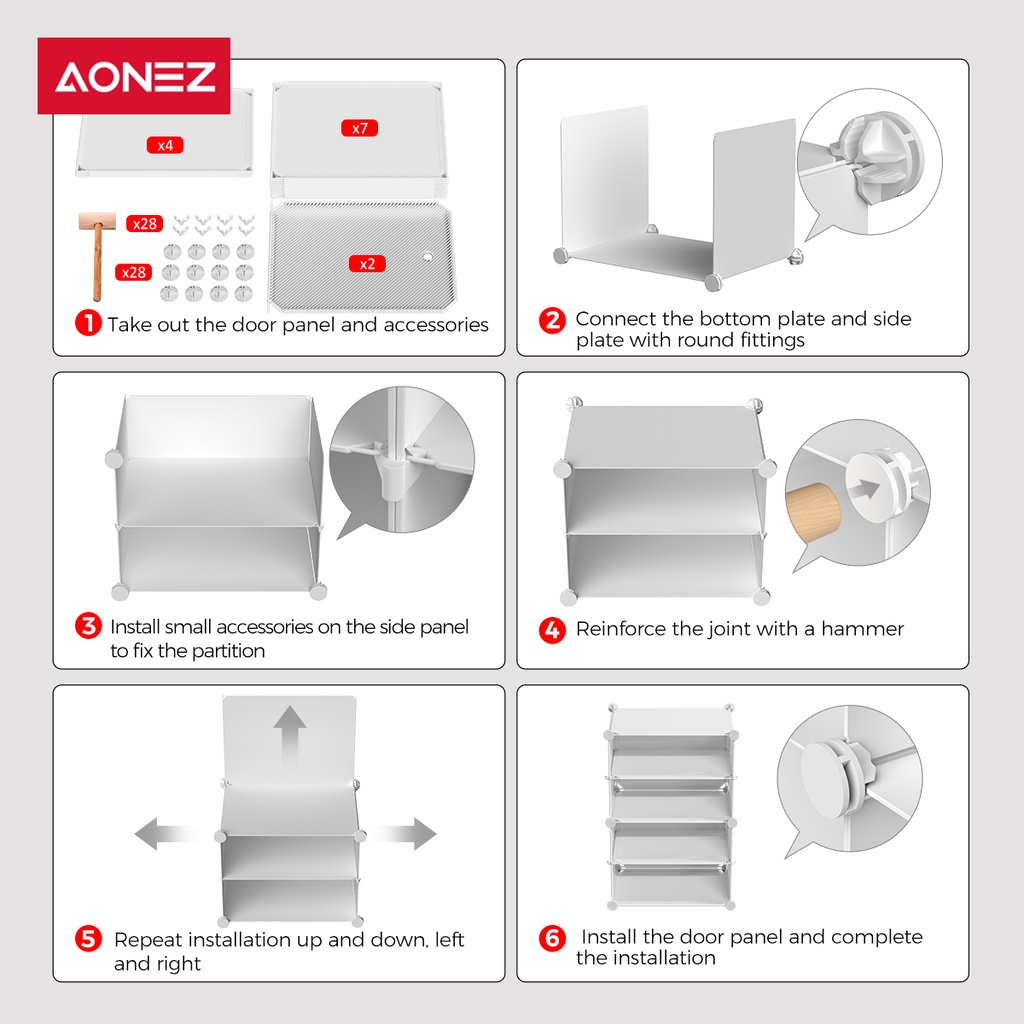 AONEZ

x4

x7

x28

x28

x2

1 Take out the door panel and accessories

2 Connect the bottom plate and side plate with round fittings

3 Install small accessories on the side panel to fix the partition

4 Reinforce the joint with a hammer

5 Repeat installation up and down, left and right

6 Install the door panel and complete the installation