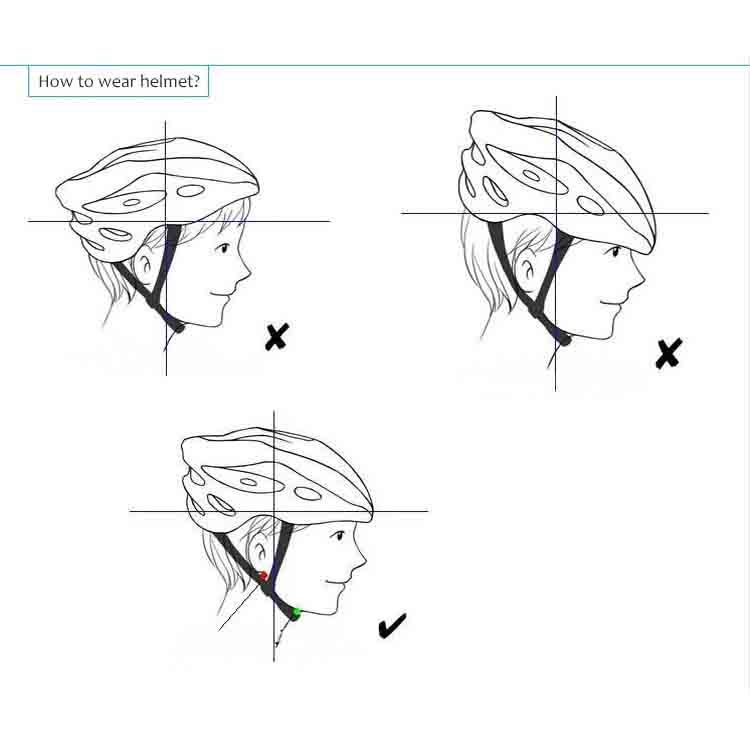 How to wear helmet?

✗

✗

✓