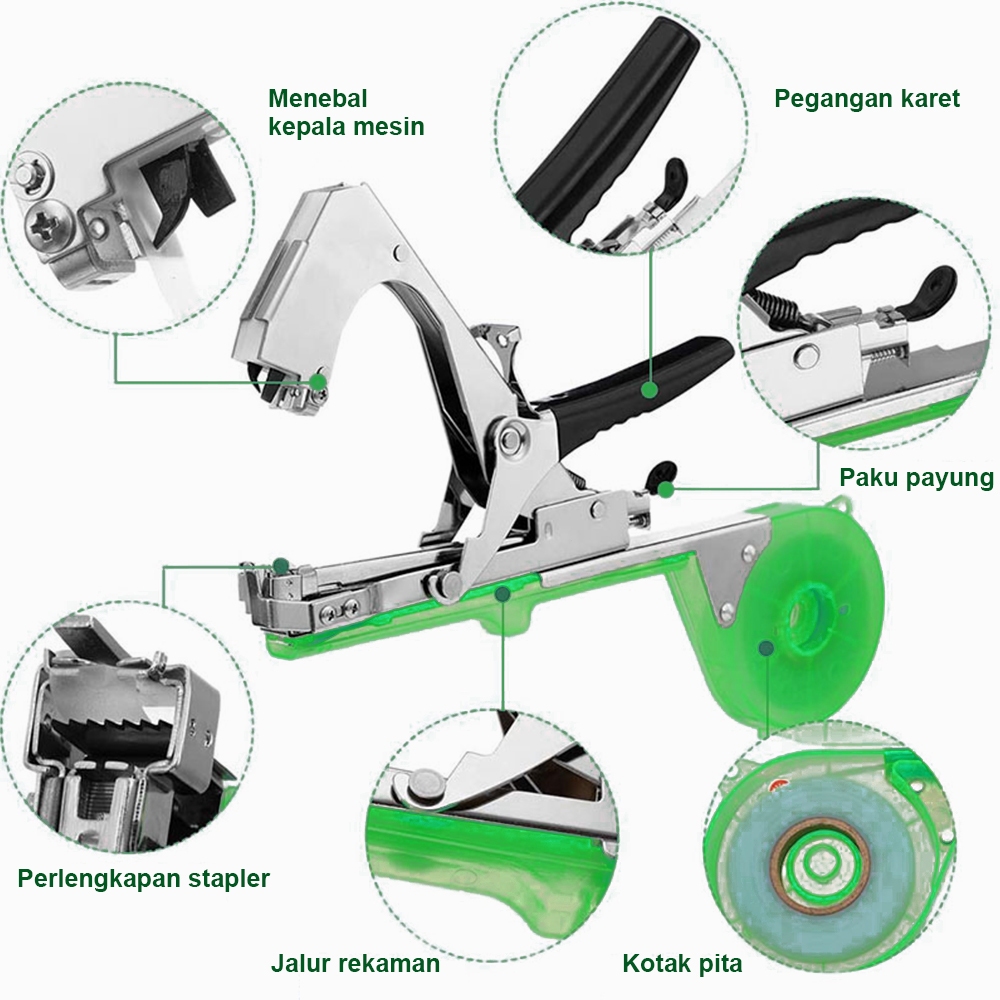 Menebal
kepala mesin

Pegangan karet

Paku payung

Perlengkapan stapler

Jalur rekaman

Kotak pita