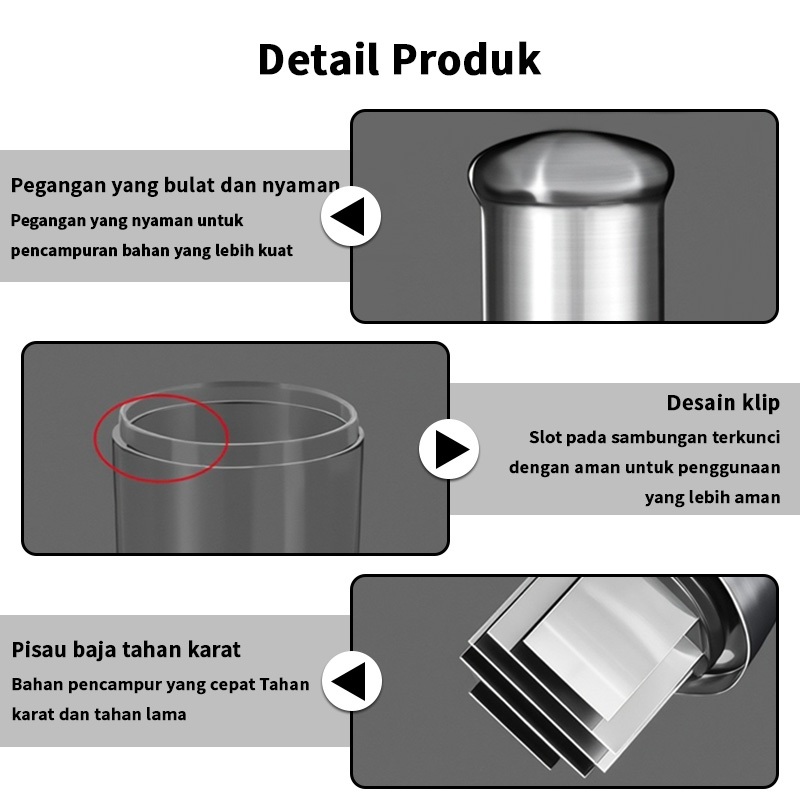 Detail Produk

Pegangan yang bulat dan nyaman
Pegangan yang nyaman untuk pencampuran bahan yang lebih kuat

Desain klip
Slot pada sambungan terkunci dengan aman untuk penggunaan yang lebih aman

Pisau baja tahan karat
Bahan pencampur yang cepat Tahan karat dan tahan lama