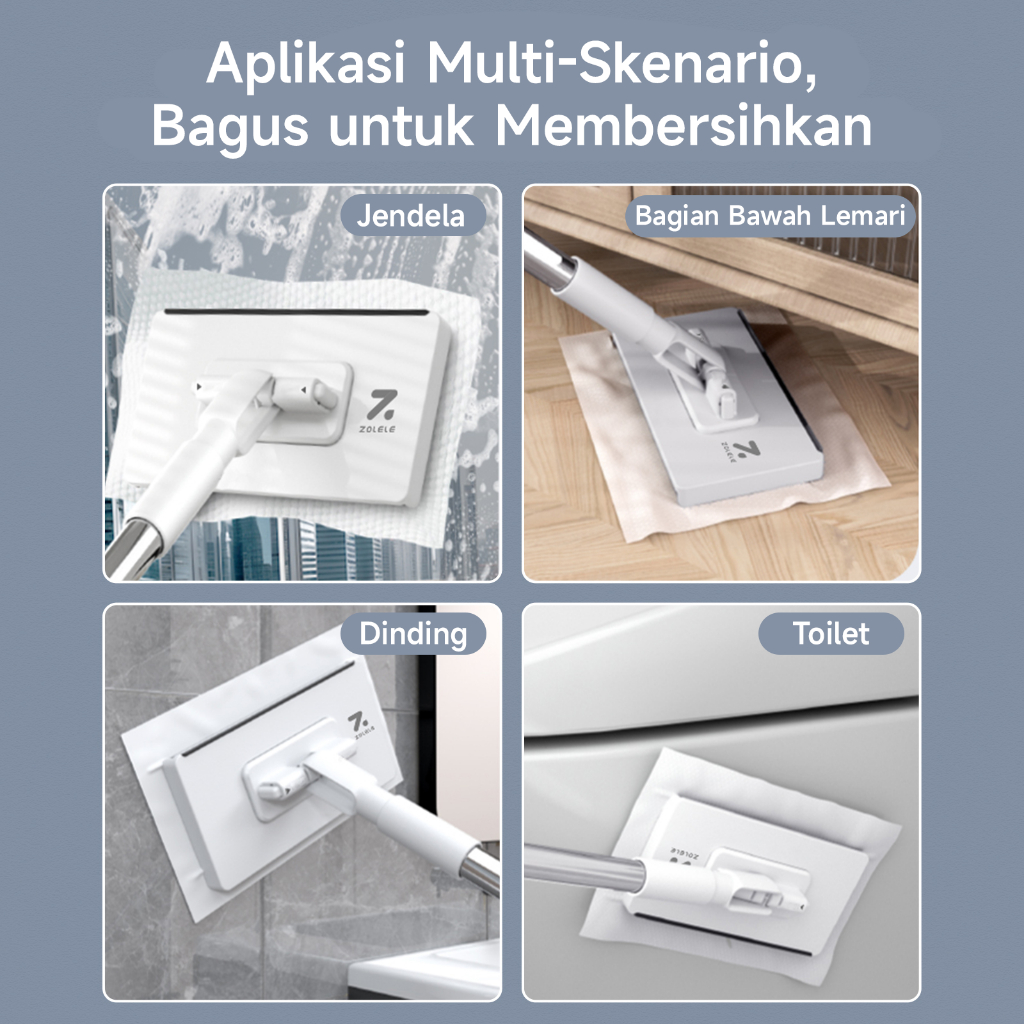 Aplikasi Multi-Skenario, Bagus untuk Membersihkan

Jendela

ZOLELE

Bagian Bawah Lemari

ZOLELE

Dinding

ZOLELE

Toilet

ZOLELE