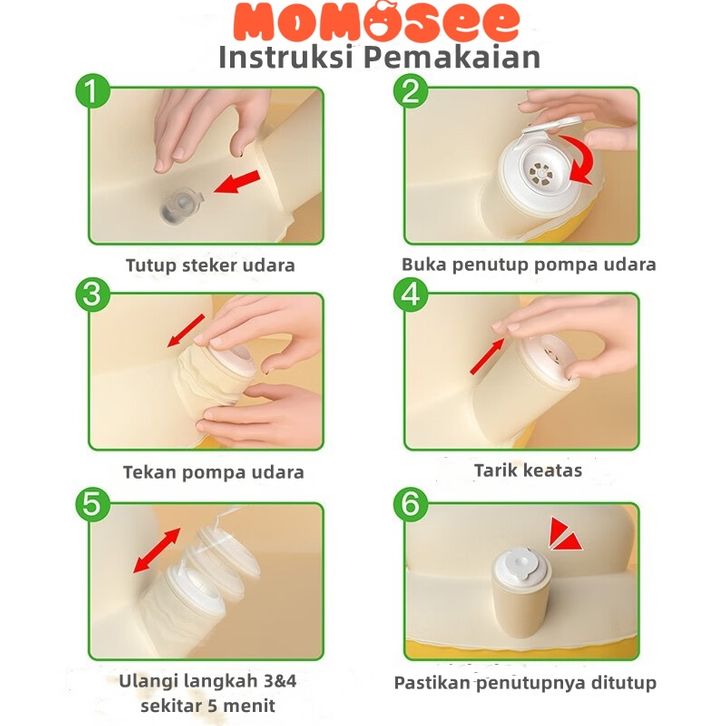 MOMOSEE
Instruksi Pemakaian

1
Tutup steker udara

2
Buka penutup pompa udara

3
Tekan pompa udara

4
Tarik keatas

5
Ulangi langkah 3&4 sekitar 5 menit

6
Pastikan penutupnya ditutup