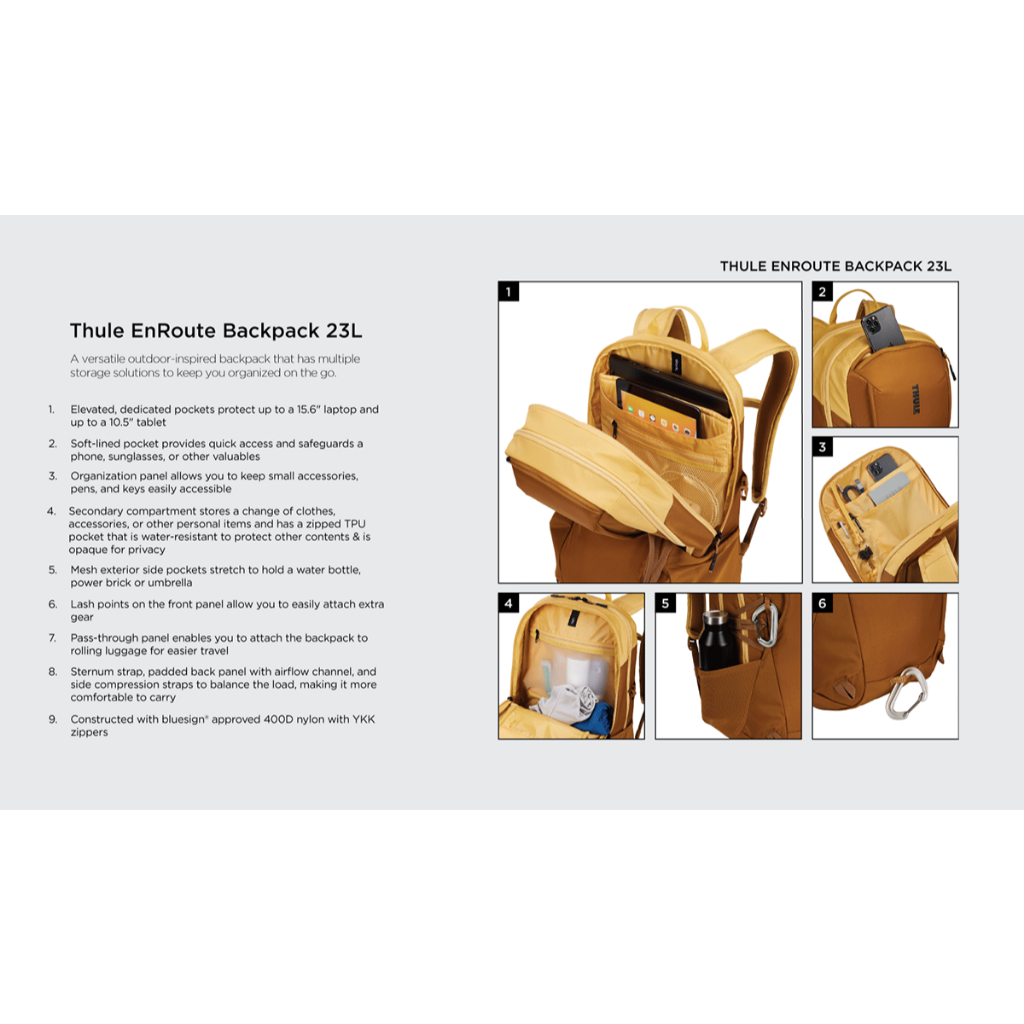 Thule EnRoute Backpack 23L

A versatile outdoor-inspired backpack that has multiple storage solutions to keep you organized on the go.

1. Elevated, dedicated pockets protect up to a 15.6" laptop and up to a 10.5" tablet
2. Soft-lined pocket provides quick access and safeguards a phone, sunglasses, or other valuables
3. Organization panel allows you to keep small accessories, pens, and keys easily accessible
4. Secondary compartment stores a change of clothes, accessories, or other personal items and has a zipped TPU pocket that is water-resistant to protect other contents & is opaque for privacy
5. Mesh exterior side pockets stretch to hold a water bottle, power brick or umbrella
6. Lash points on the front panel allow you to easily attach extra gear
7. Pass-through panel enables you to attach the backpack to rolling luggage for easier travel
8. Sternum strap, padded back panel with airflow channel, and side compression straps to balance the load, making it more comfortable to carry
9. Constructed with bluesign® approved 400D nylon with YKK zippers

THULE ENROUTE BACKPACK 23L

1

2

THULE

3

4

5

6