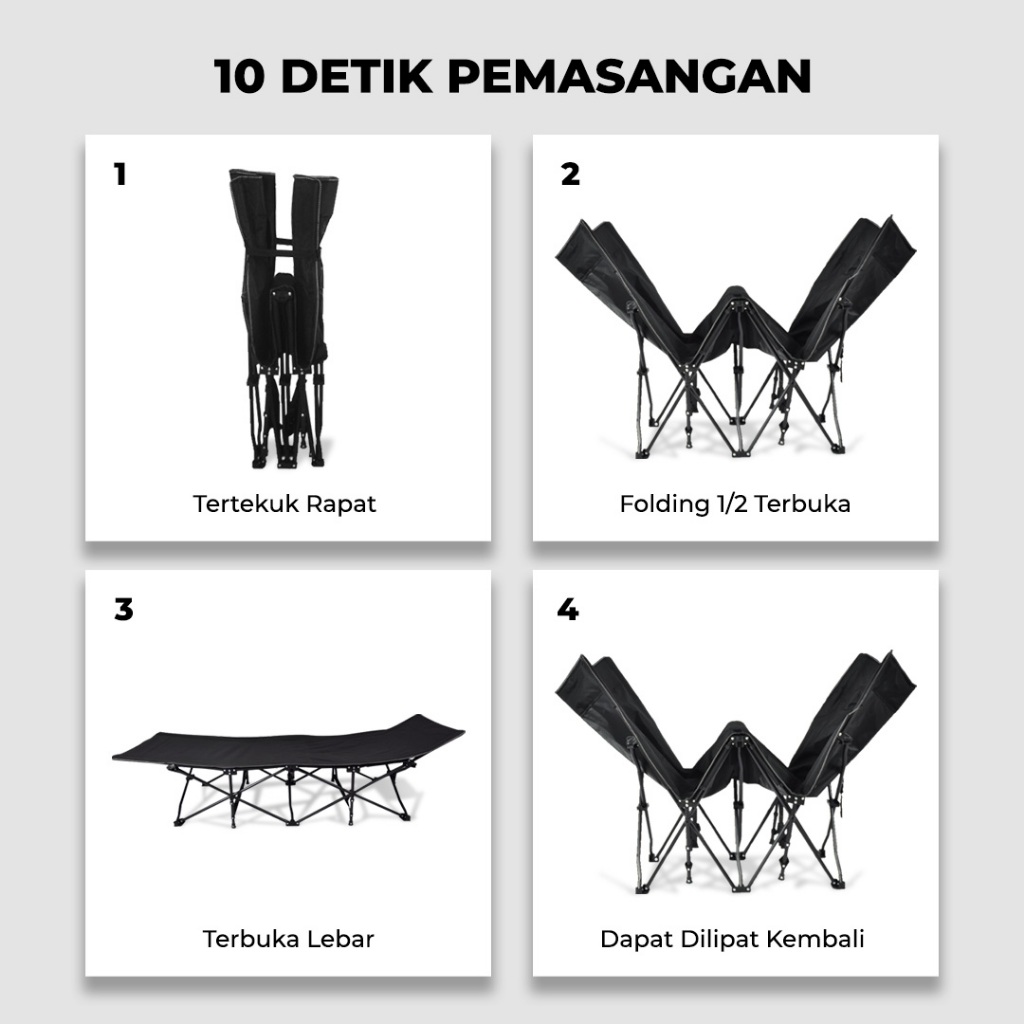 10 DETIK PEMASANGAN

1

Tertekuk Rapat

2

Folding 1/2 Terbuka

3

Terbuka Lebar

4

Dapat Dilipat Kembali