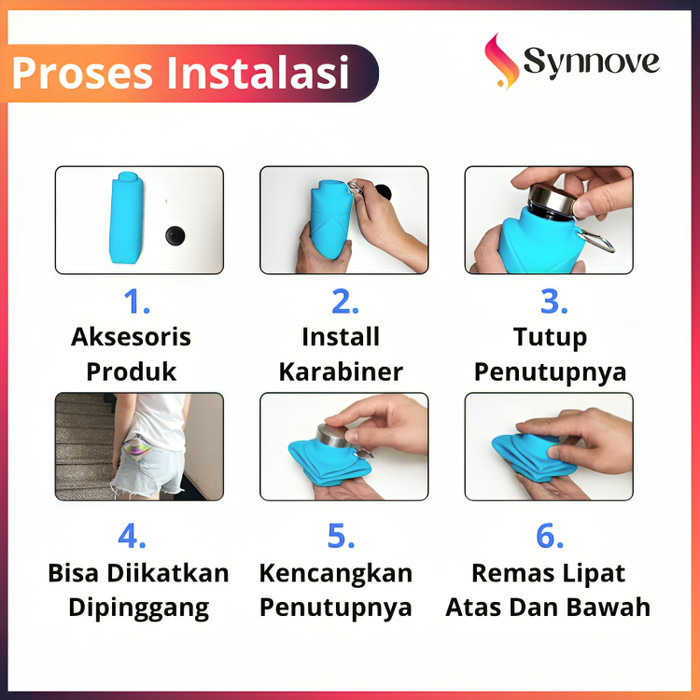 Proses Instalasi

Synnove

1.
Aksesoris Produk

2.
Install Karabiner

3.
Tutup Penutupnya

4.
Bisa Diikatkan Dipinggang

5.
Kencangkan Penutupnya

6.
Remas Lipat Atas Dan Bawah