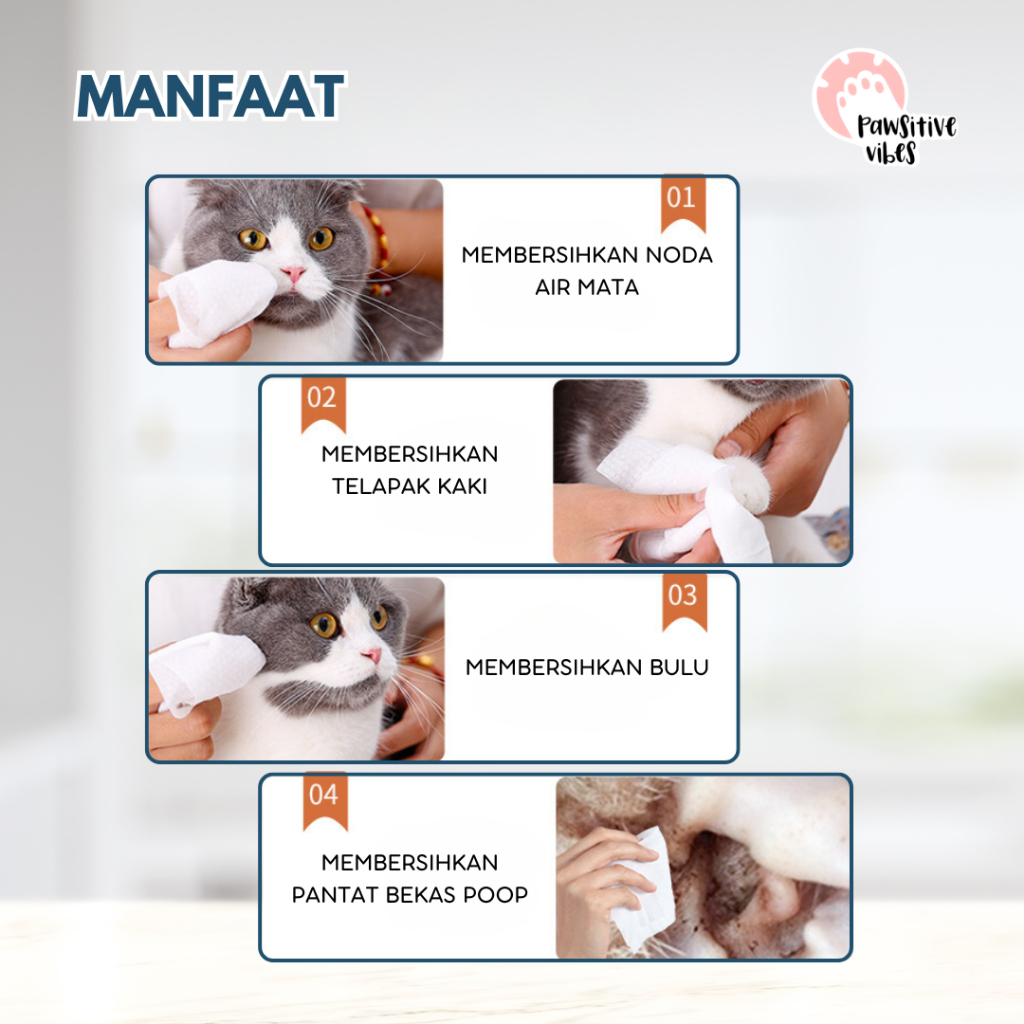 MANFAAT

Pawsitive vibes

01
MEMBERSIHKAN NODA AIR MATA

02
MEMBERSIHKAN TELAPAK KAKI

03
MEMBERSIHKAN BULU

04
MEMBERSIHKAN PANTAT BEKAS POOP