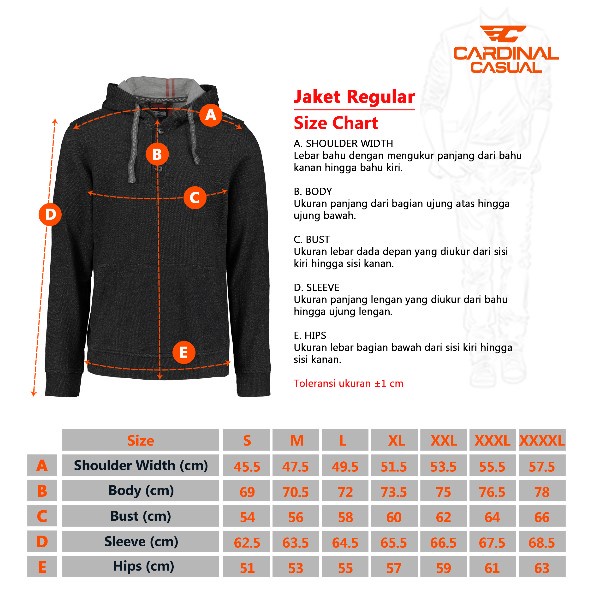 CARDINAL CASUAL

A
B
C
D
E

Jaket Regular
Size Chart

A. SHOULDER WIDTH
Lebar bahu dengan mengukur panjang dari bahu kanan hingga bahu kiri.

B. BODY
Ukuran panjang dari bagian ujung atas hingga ujung bawah.

C. BUST
Ukuran lebar dada depan yang diukur dari sisi kiri hingga sisi kanan.

D. SLEEVE
Ukuran panjang lengan yang diukur dari bahu hingga ujung lengan.

E. HIPS
Ukuran lebar bagian bawah dari sisi kiri hingga sisi kanan.

Toleransi ukuran ±1 cm

| | Size | S | M | L | XL | XXL | XXXL | XXXXL |
|---|---|---|---|---|---|---|---|---|
| A | Shoulder Width (cm) | 45.5 | 47.5 | 49.5 | 51.5 | 53.5 | 55.5 | 57.5 |
| B | Body (cm) | 69 | 70.5 | 72 | 73.5 | 75 | 76.5 | 78 |
| C | Bust (cm) | 54 | 56 | 58 | 60 | 62 | 64 | 66 |
| D | Sleeve (cm) | 62.5 | 63.5 | 64.5 | 65.5 | 66.5 | 67.5 | 68.5 |
| E | Hips (cm) | 51 | 53 | 55 | 57 | 59 | 61 | 63 |