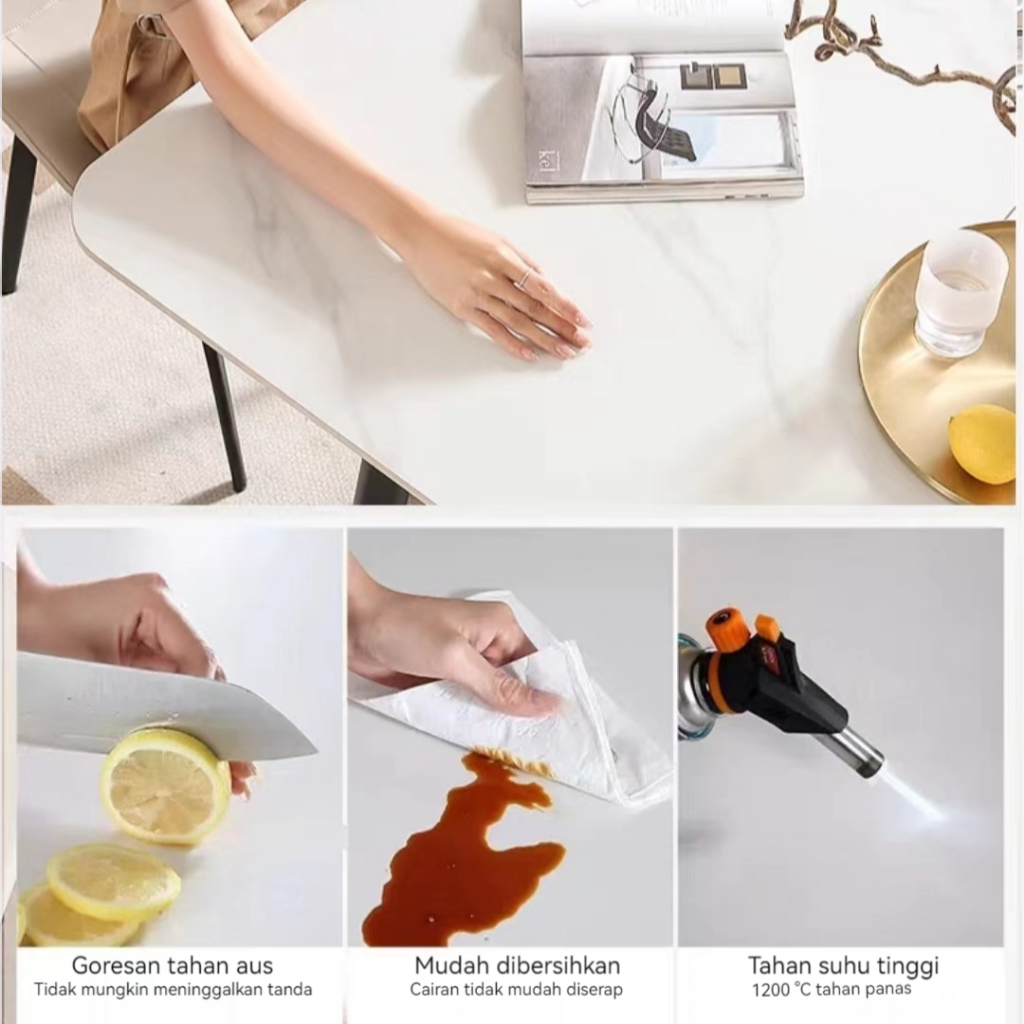 Goresan tahan aus
Tidak mungkin meninggalkan tanda

Mudah dibersihkan
Cairan tidak mudah diserap

Tahan suhu tinggi
1200 °C tahan panas