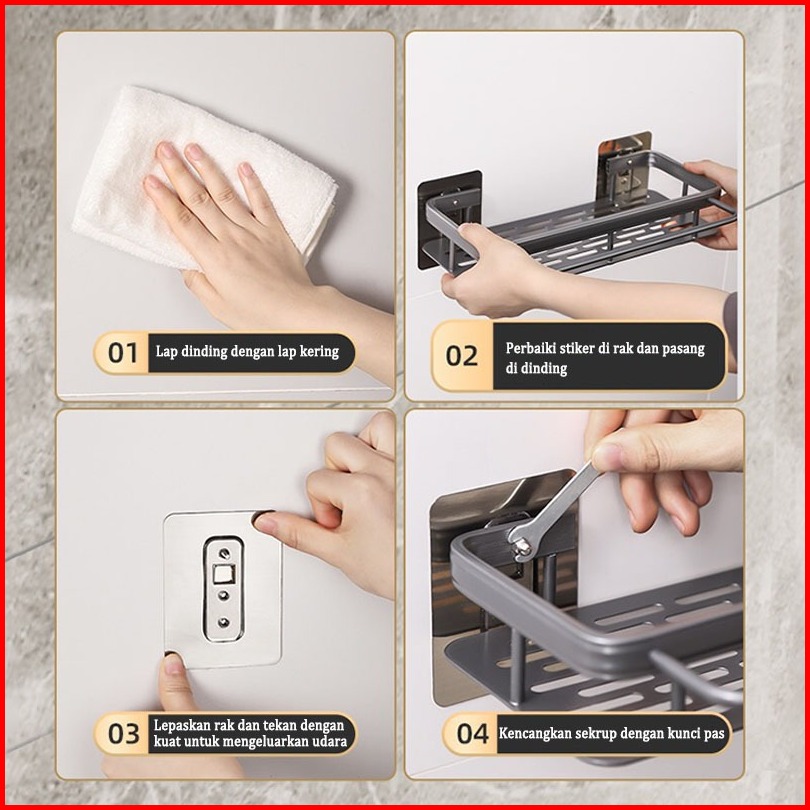 01 Lap dinding dengan lap kering

02 Perbaiki stiker di rak dan pasang di dinding

03 Lepaskan rak dan tekan dengan kuat untuk mengeluarkan udara

04 Kencangkan sekrup dengan kunci pas