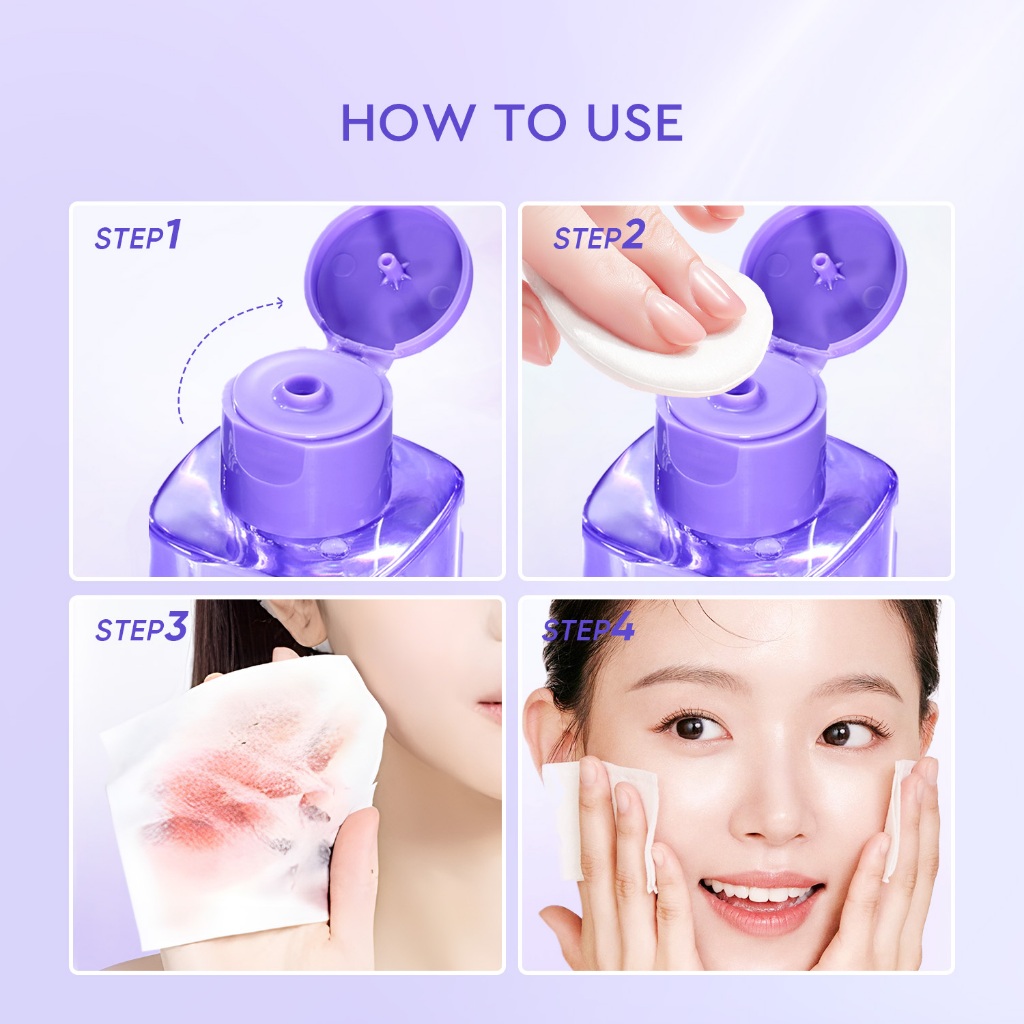 HOW TO USE

STEP1

STEP2

STEP3

STEP4