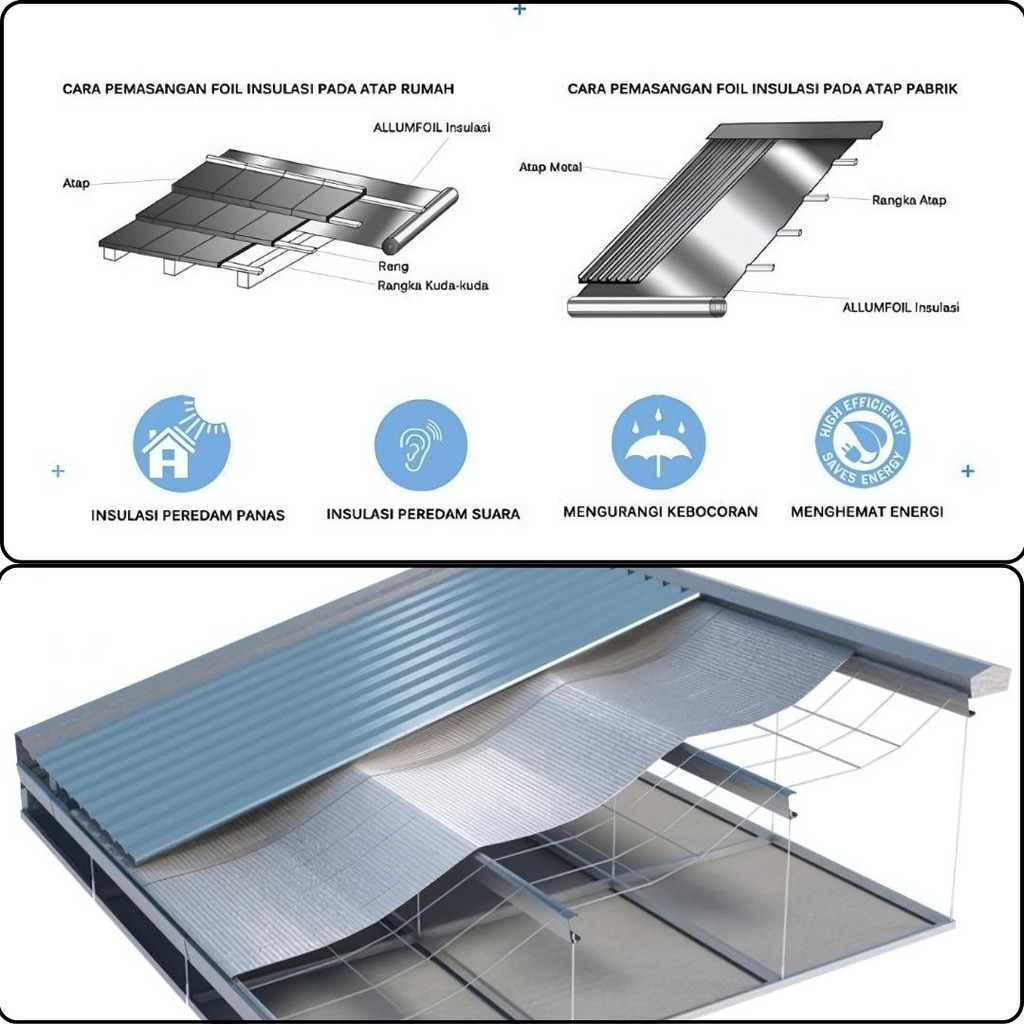 CARA PEMASANGAN FOIL INSULASI PADA ATAP RUMAH

ALLUMFOIL Insulasi

Atap

Reng

Rangka Kuda-kuda

CARA PEMASANGAN FOIL INSULASI PADA ATAP PABRIK

Atap Metal

Rangka Atap

ALLUMFOIL Insulasi

INSULASI PEREDAM PANAS

INSULASI PEREDAM SUARA

MENGURANGI KEBOCORAN

HIGH EFFICIENCY SAVES ENERGY

MENGHEMAT ENERGI